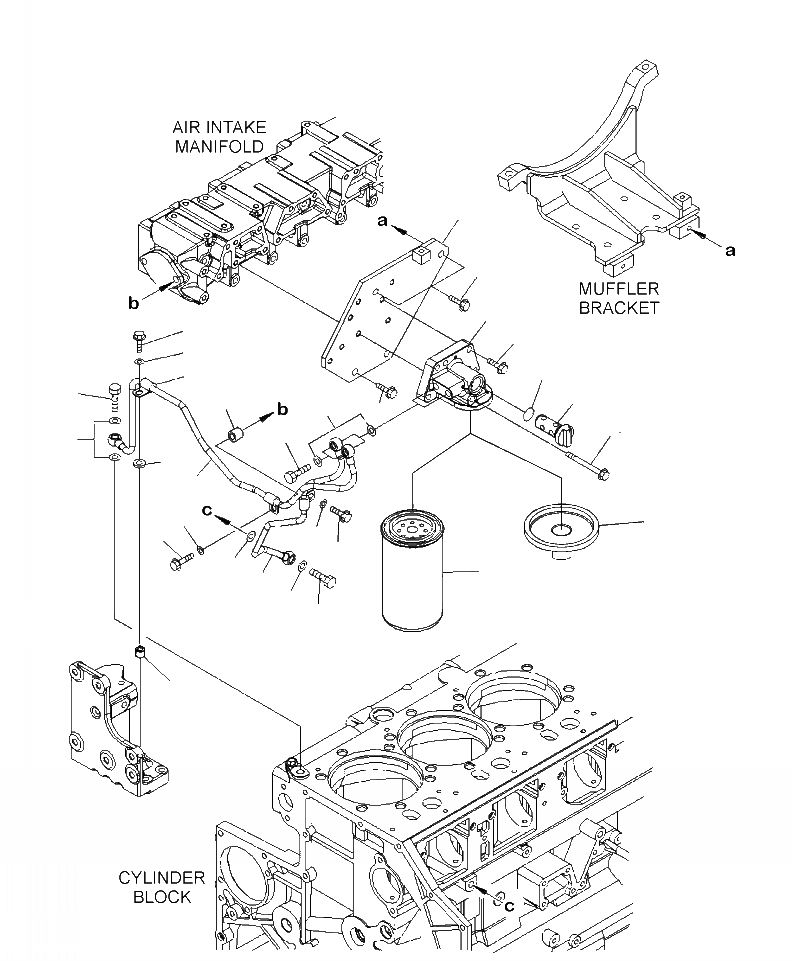 AIR INTAKE MANIFOLD

a

a

MUFFLER BRACKET

b

b

c

CYLINDER BLOCK

c