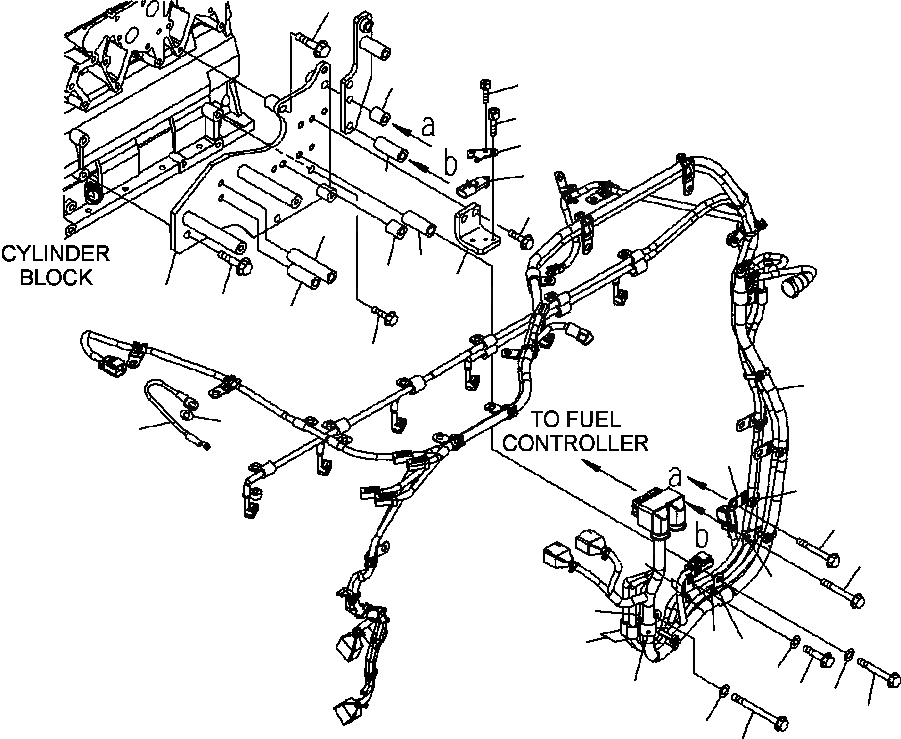 a
b
CYLINDER BLOCK
TO FUEL CONTROLLER
a
b