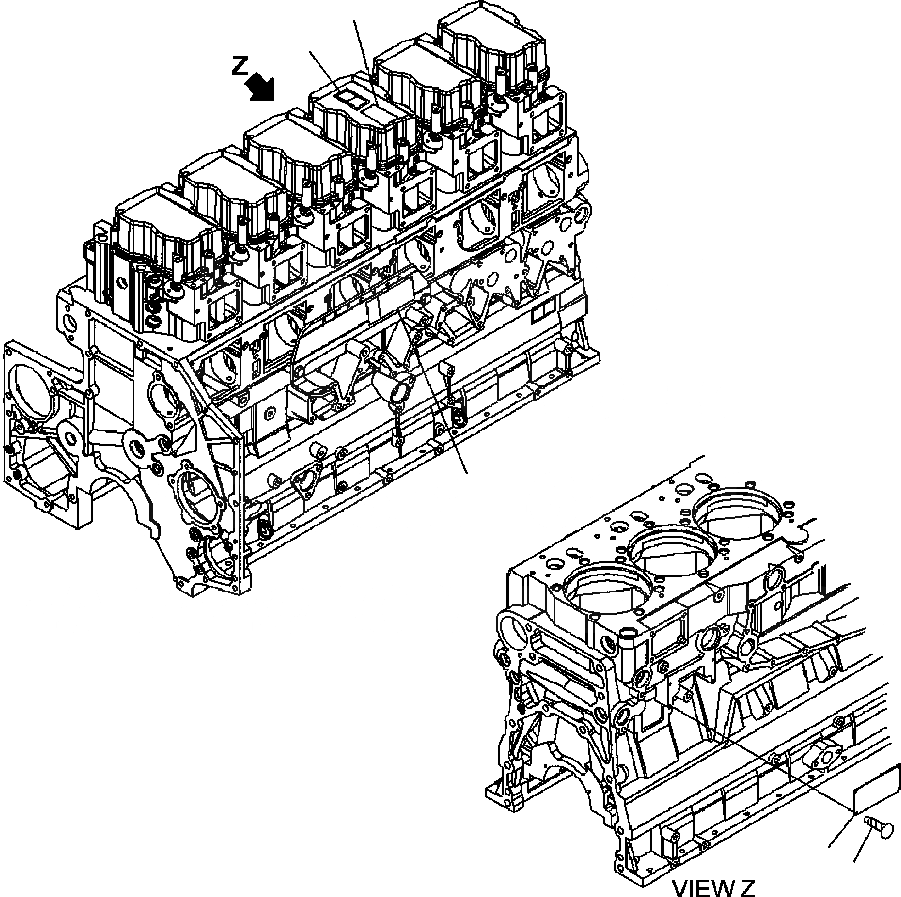 Z

VIEW Z