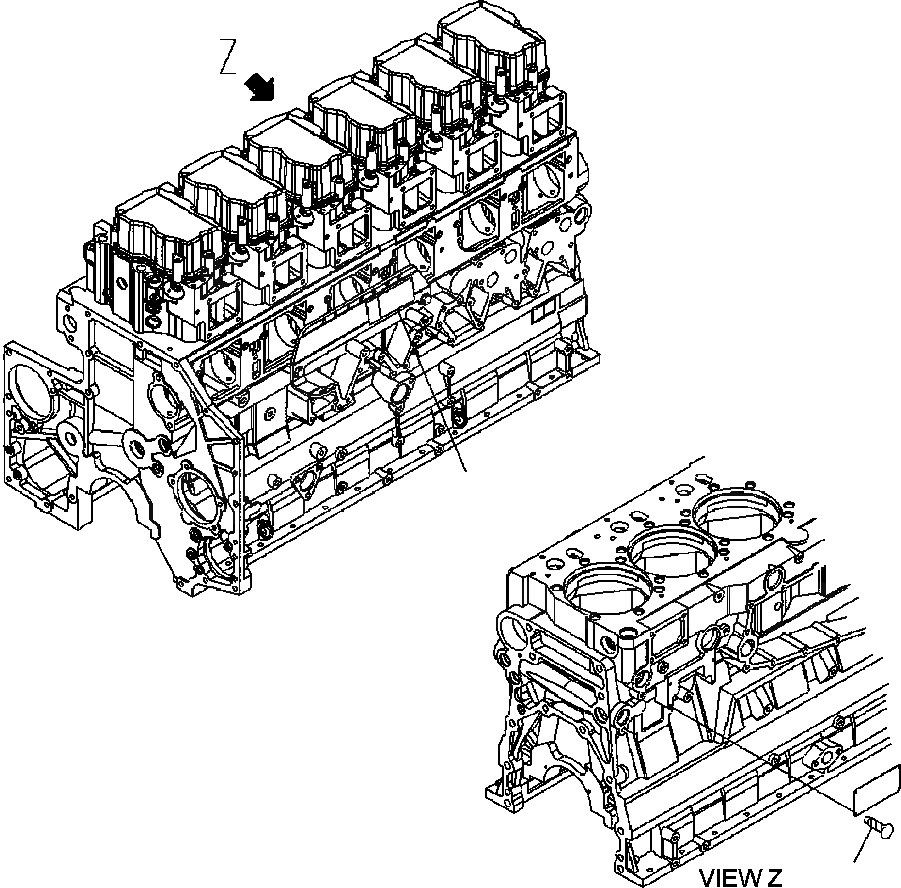 Z

VIEW Z