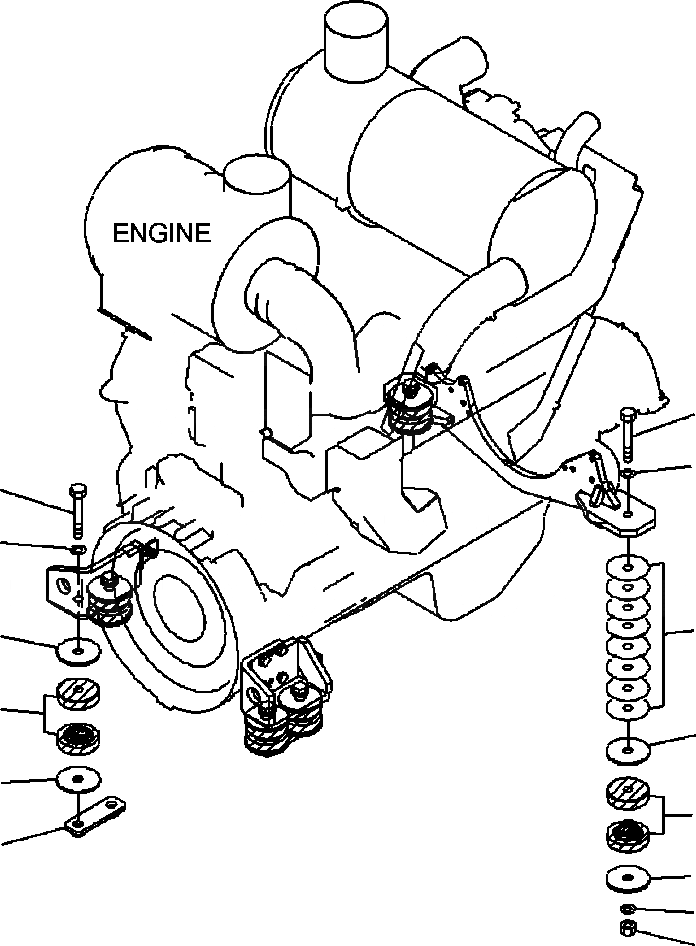 ENGINE