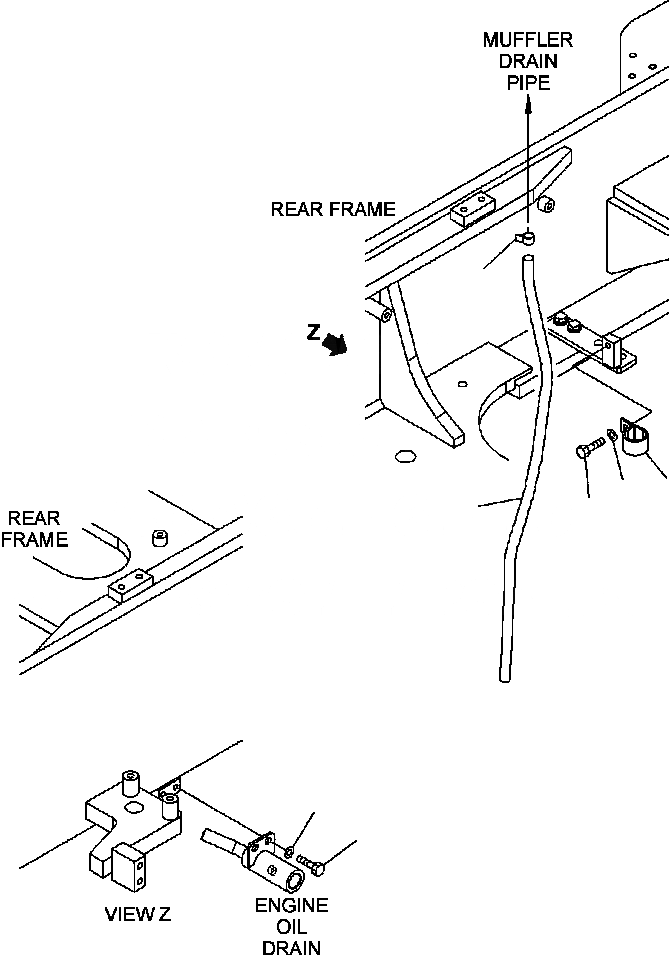 MUFFLER DRAIN PIPE

REAR FRAME

Z

REAR FRAME

VIEW Z

ENGINE OIL DRAIN