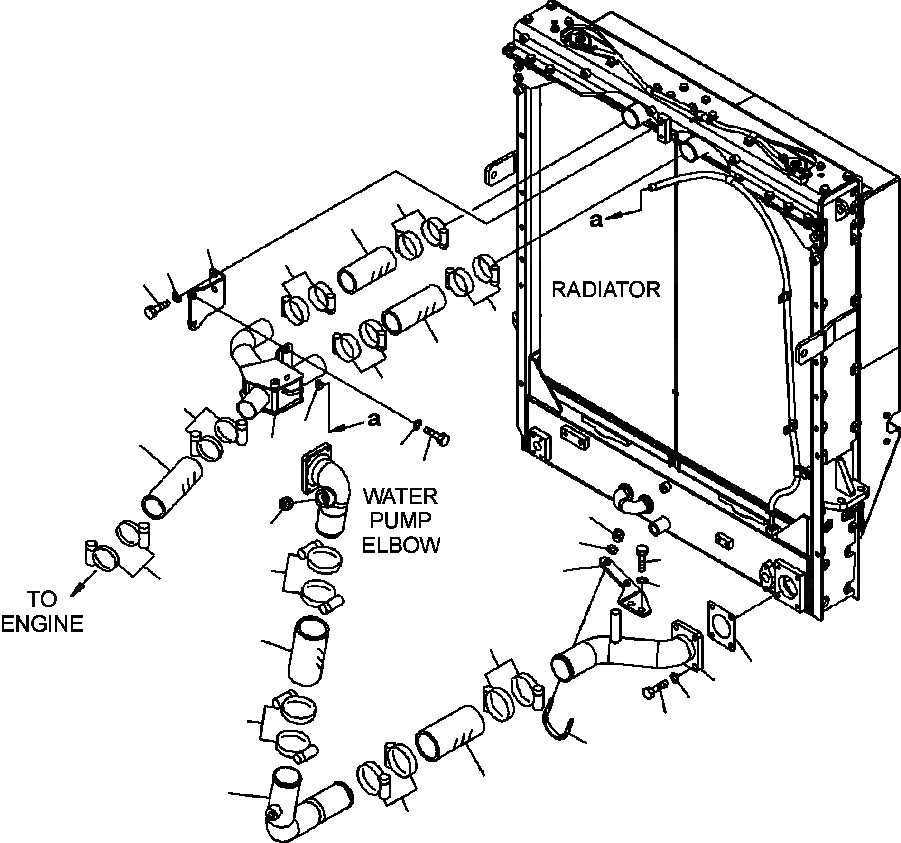 a

RADIATOR

a

WATER PUMP ELBOW

TO ENGINE