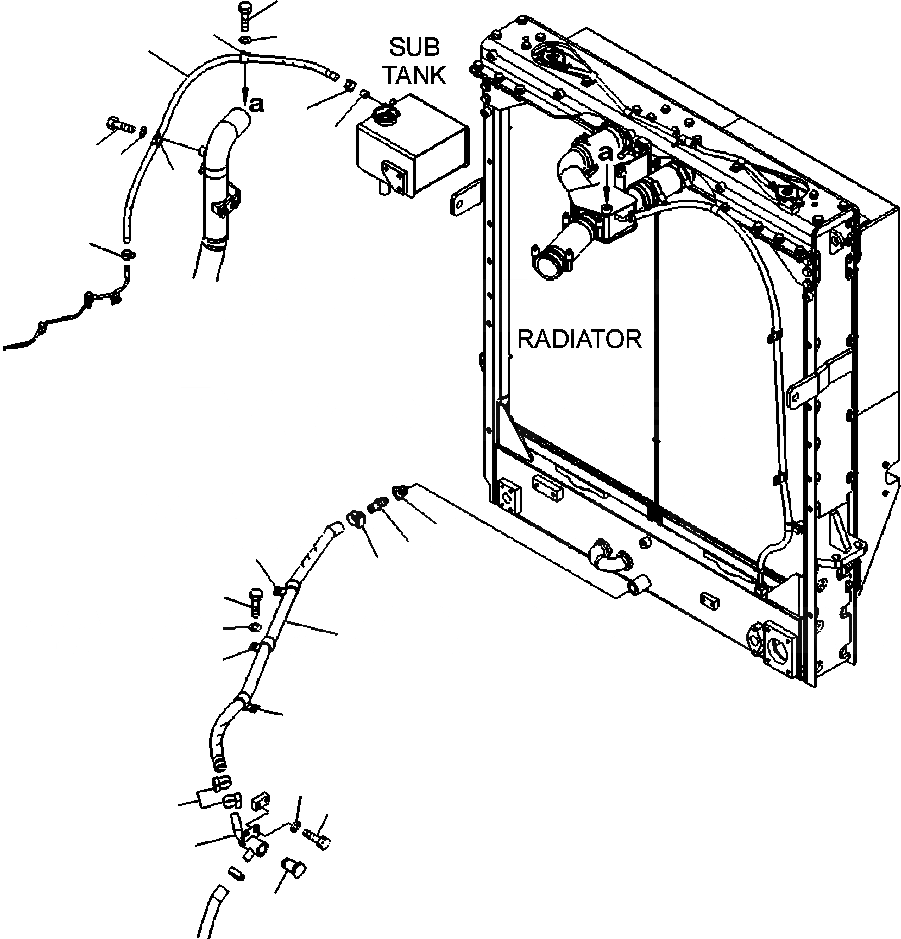 SUB TANK

a

a

RADIATOR