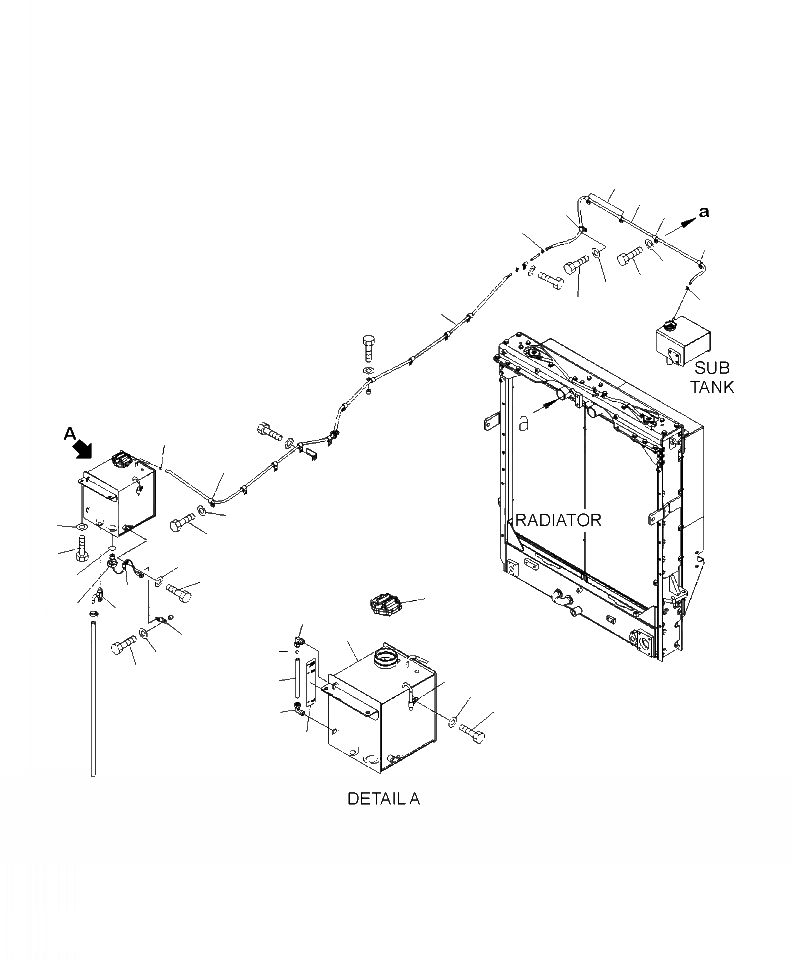 a

SUB TANK

a

A

RADIATOR

DETAIL A