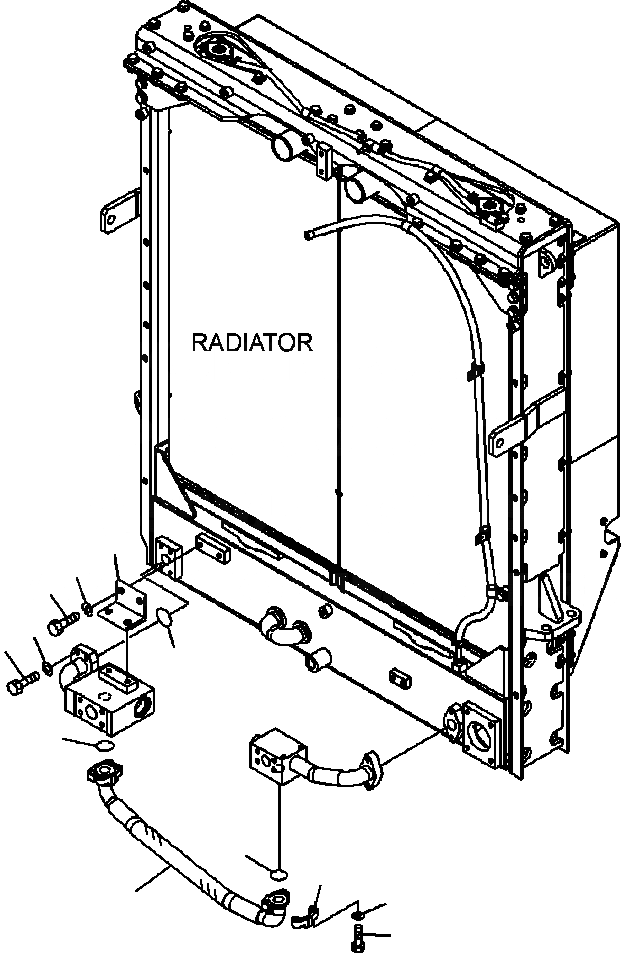 RADIATOR