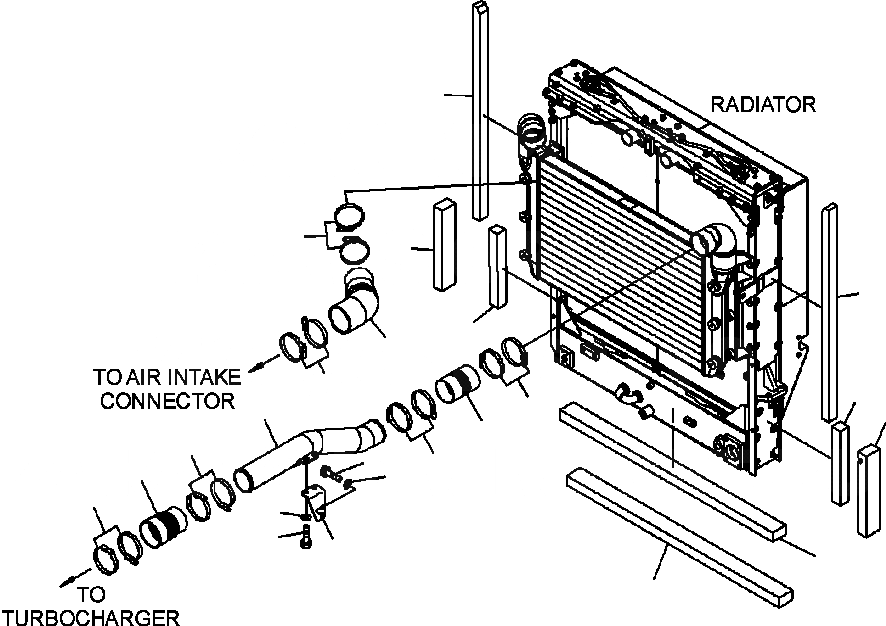 RADIATOR

TO AIR INTAKE CONNECTOR

TO TURBOCHARGER