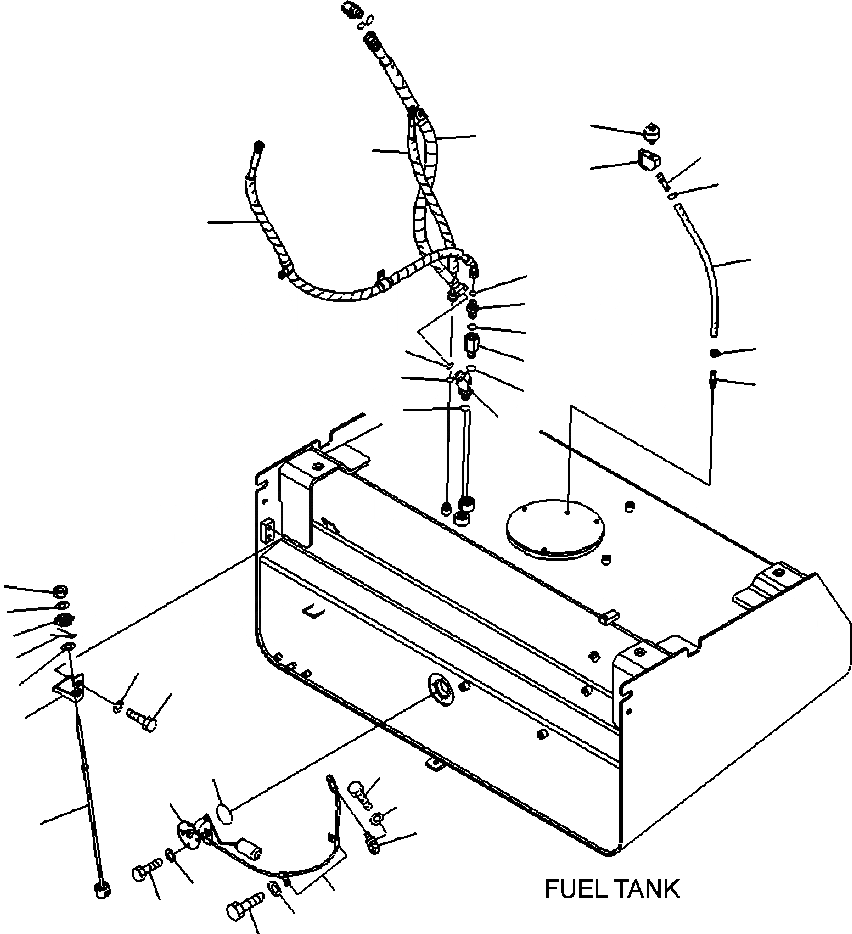 FUEL TANK