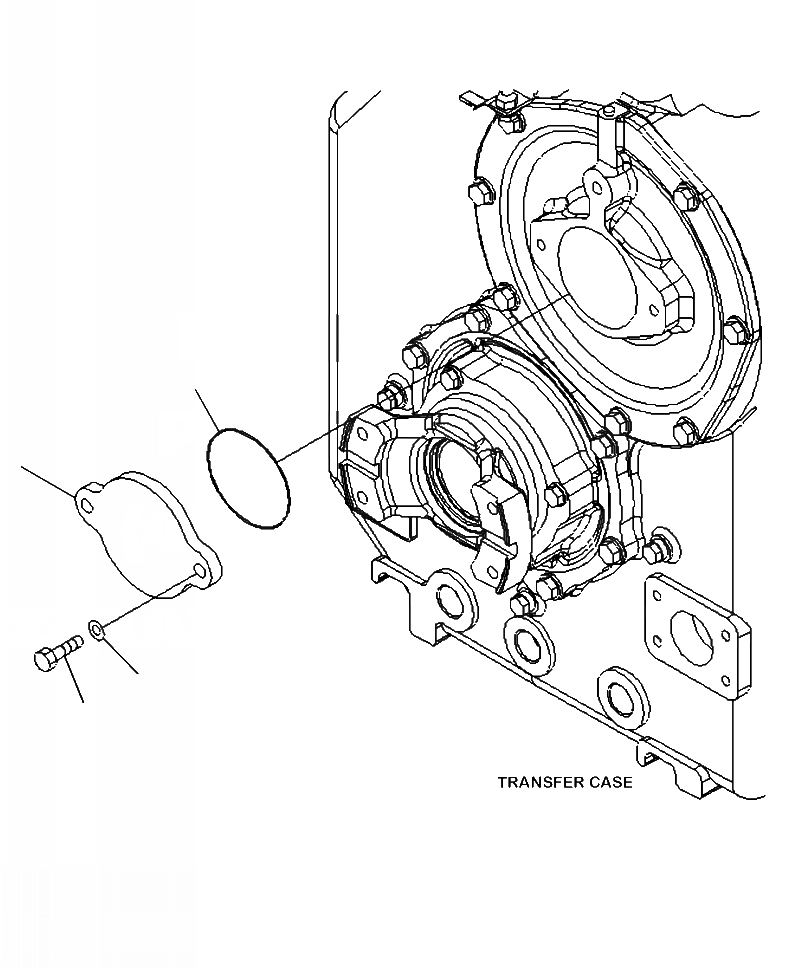 TRANSFER CASE