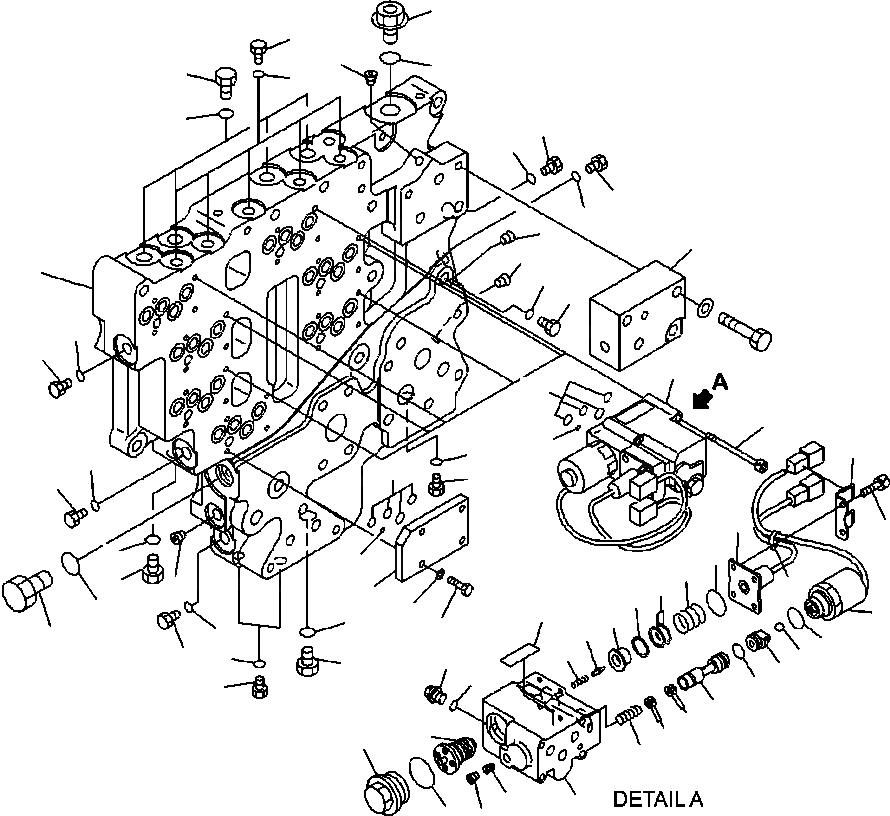 A

DETAIL A