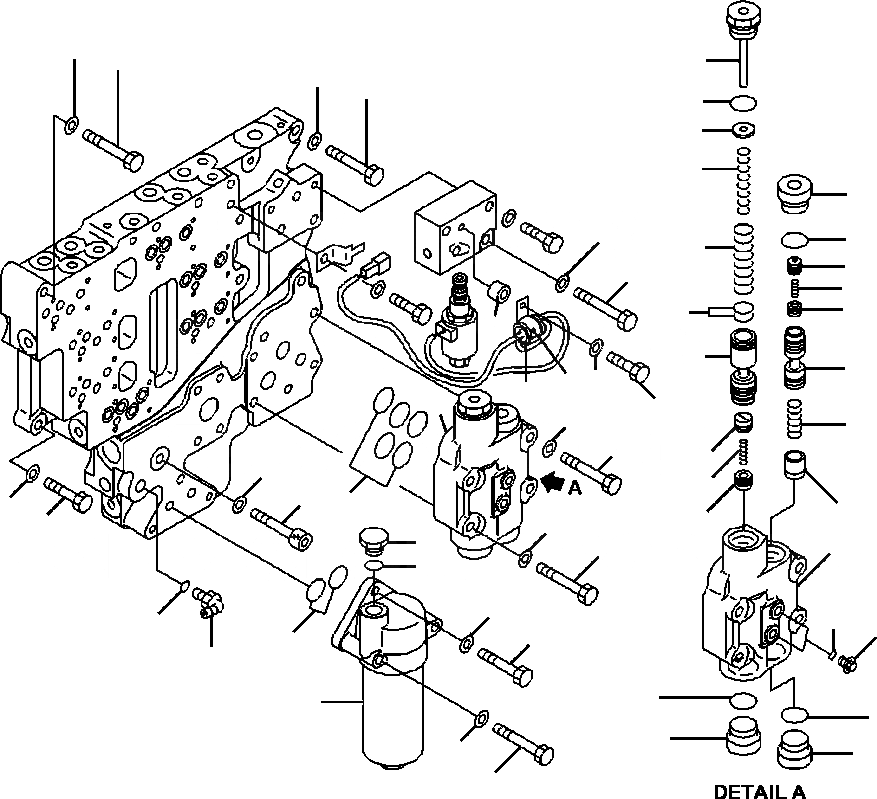 A

DETAIL A