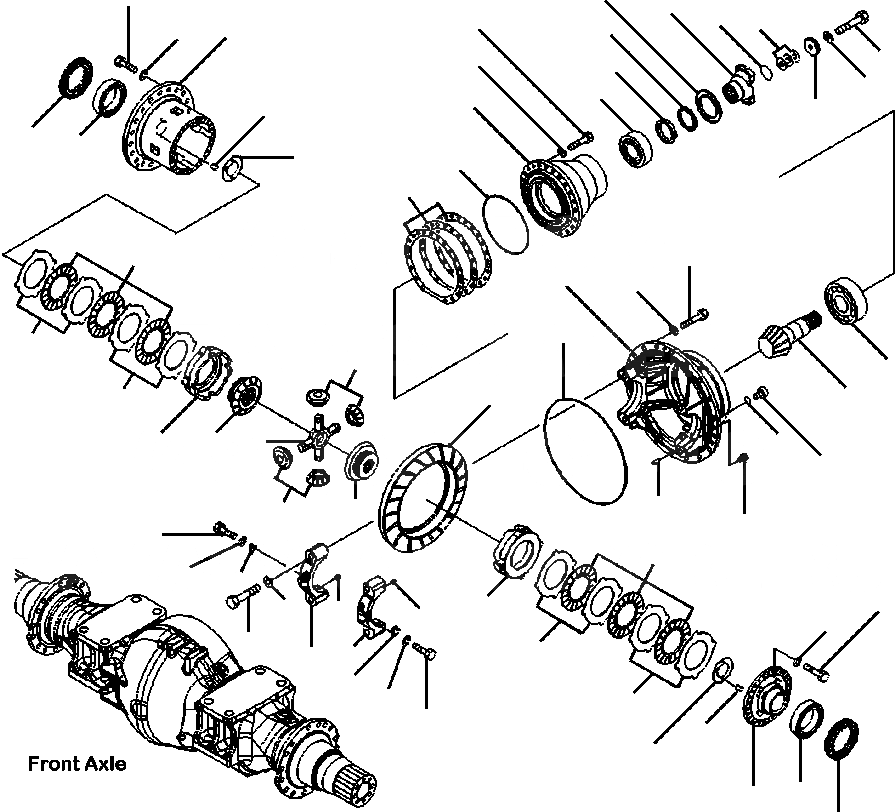 Front Axle