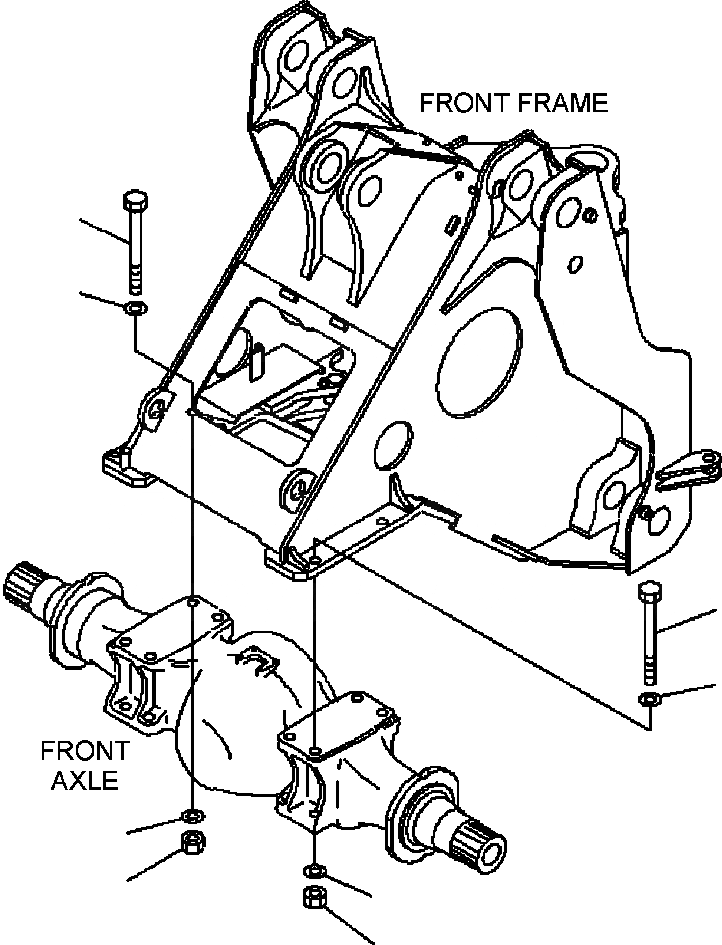 FRONT FRAME

FRONT AXLE