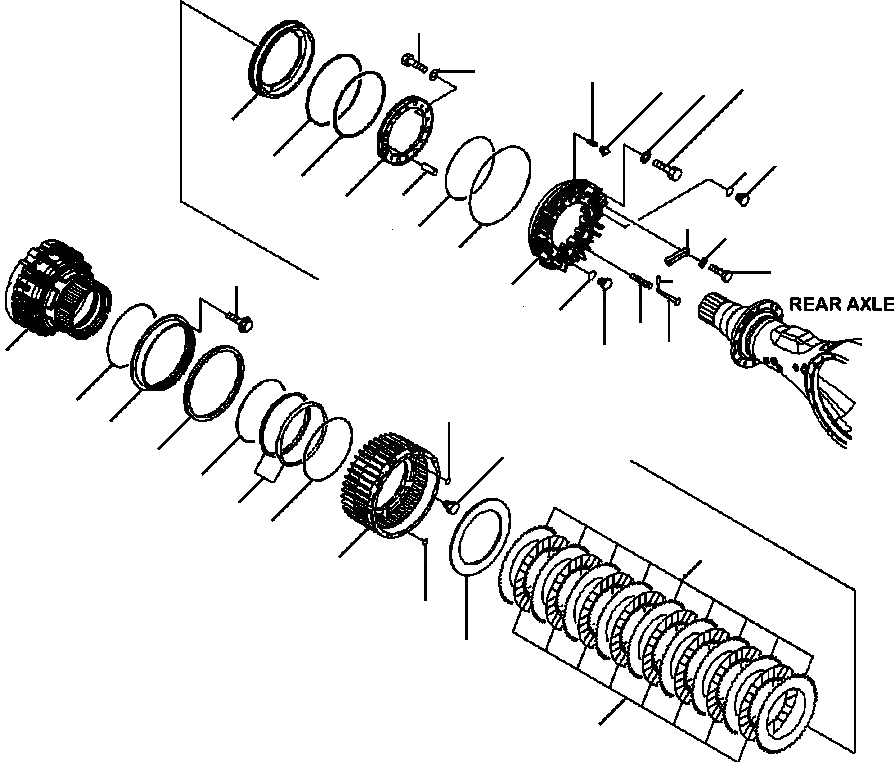 REAR AXLE