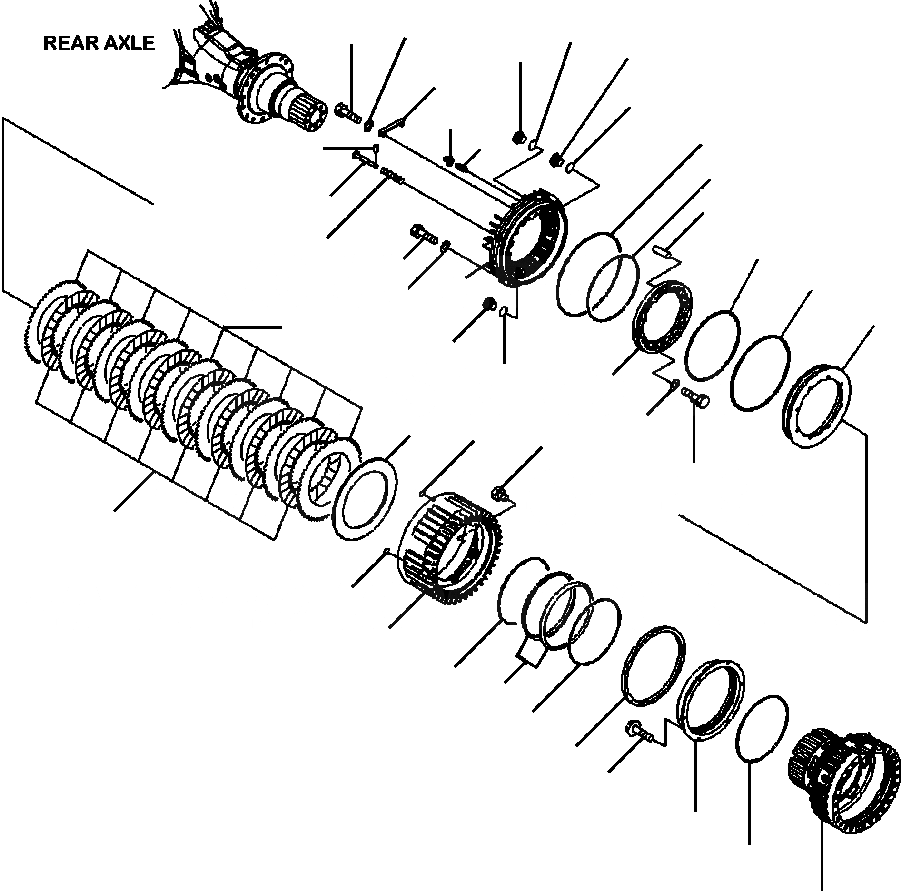 REAR AXLE