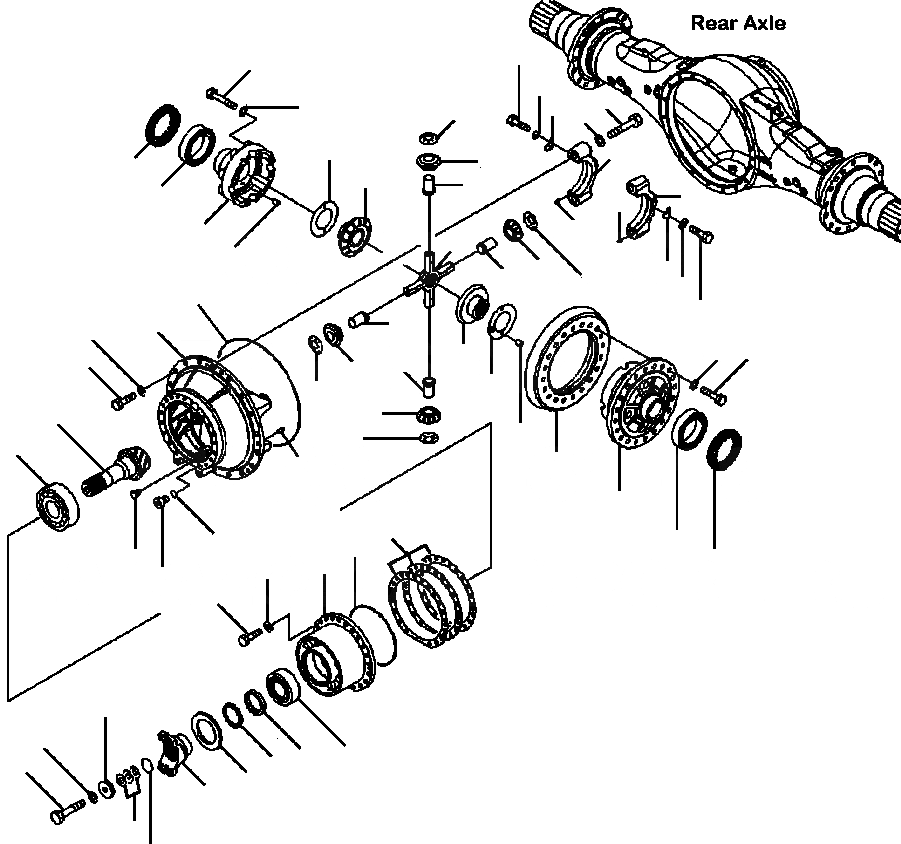 Rear Axle