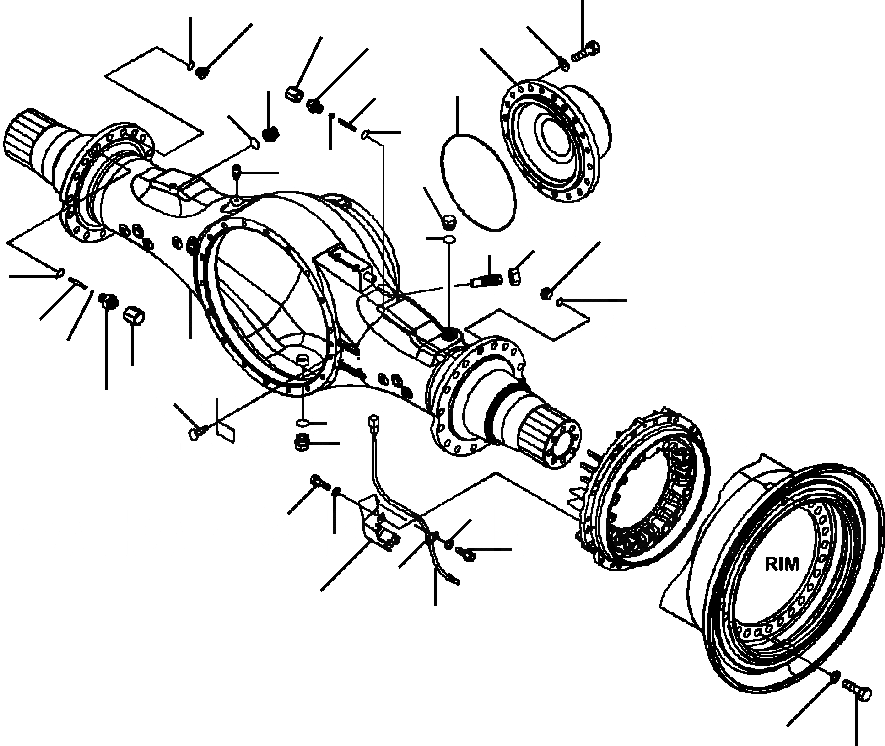 RIM