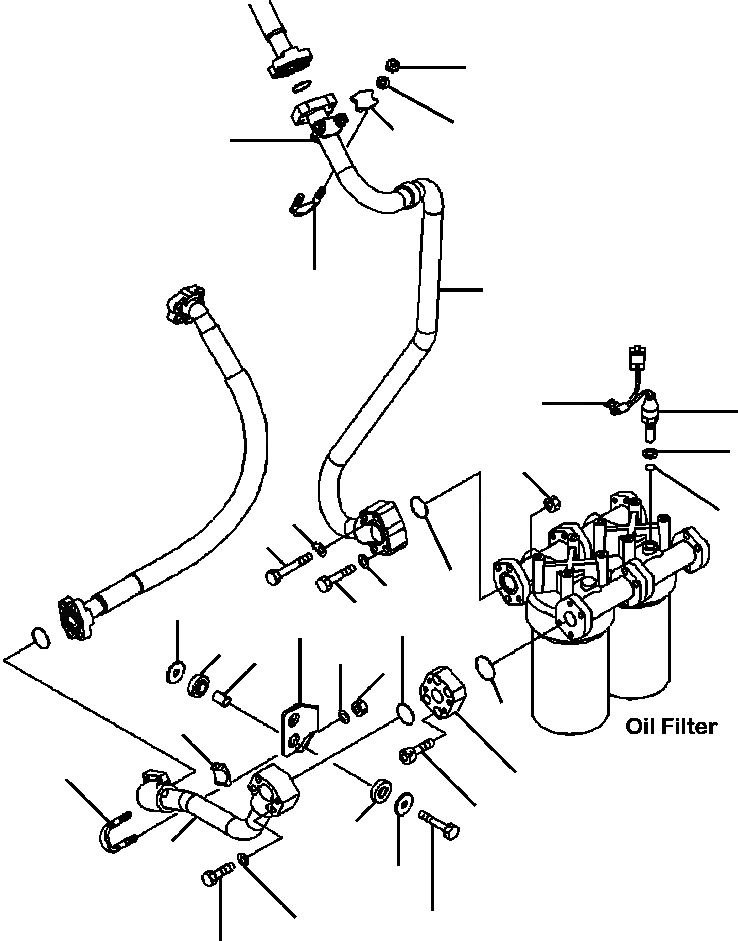 Oil Filter