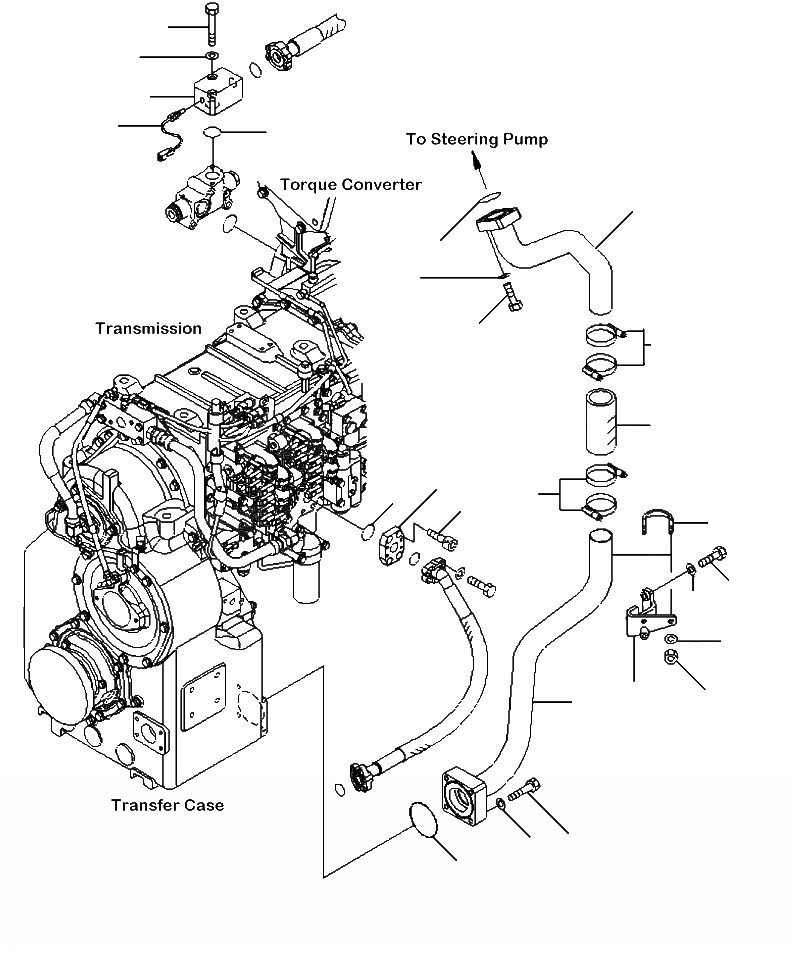 To Steering Pump

Torque Converter

Transmission

Transfer Case