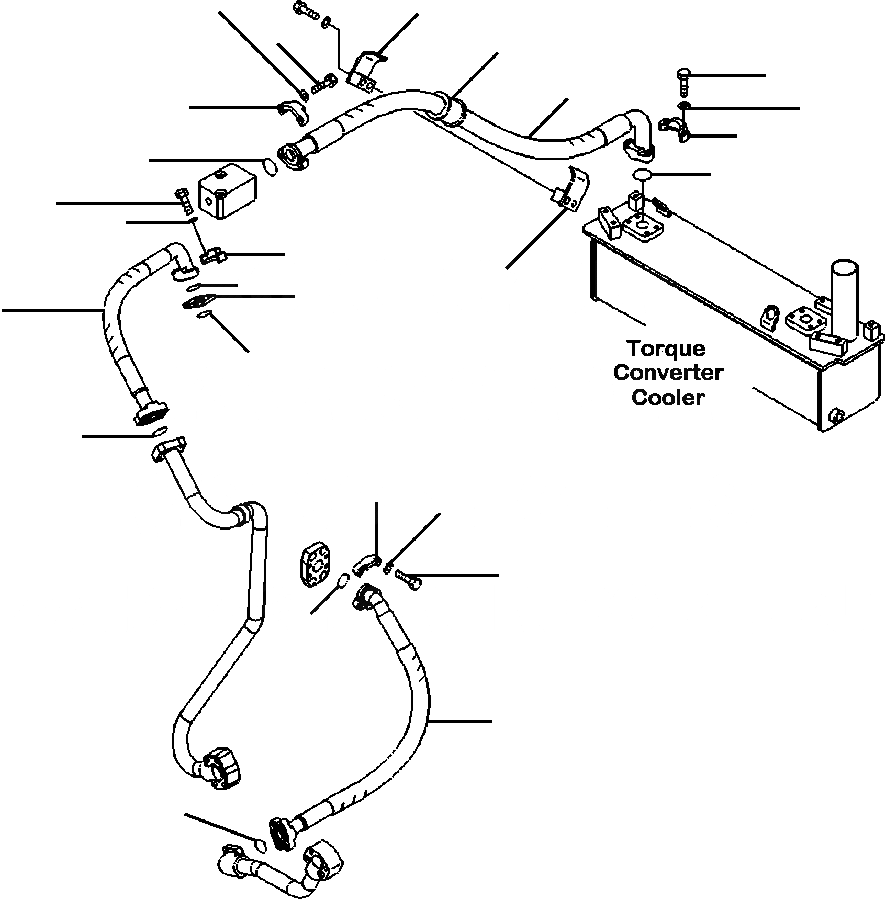 Torque
Converter
Cooler