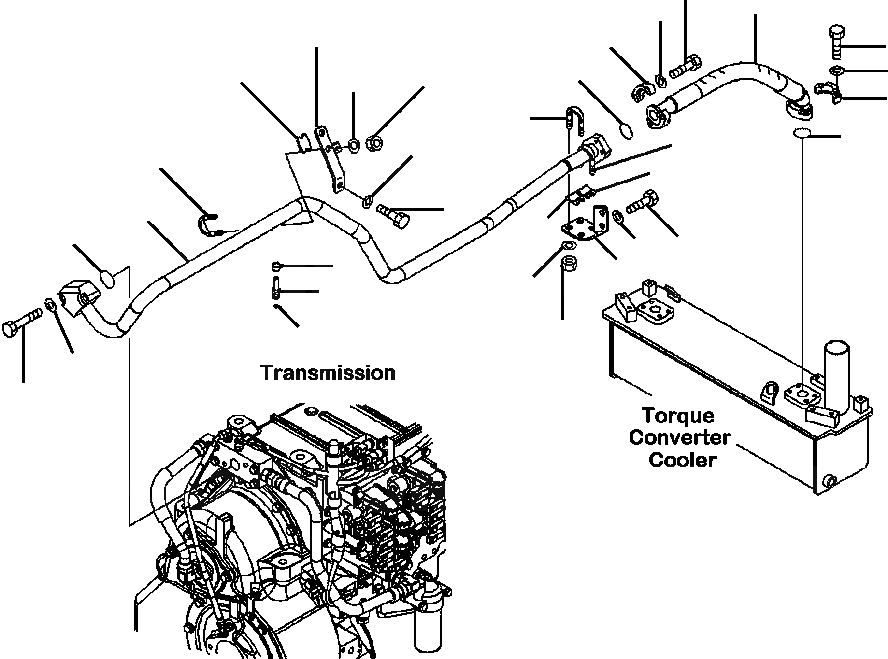 Transmission

Torque Converter Cooler