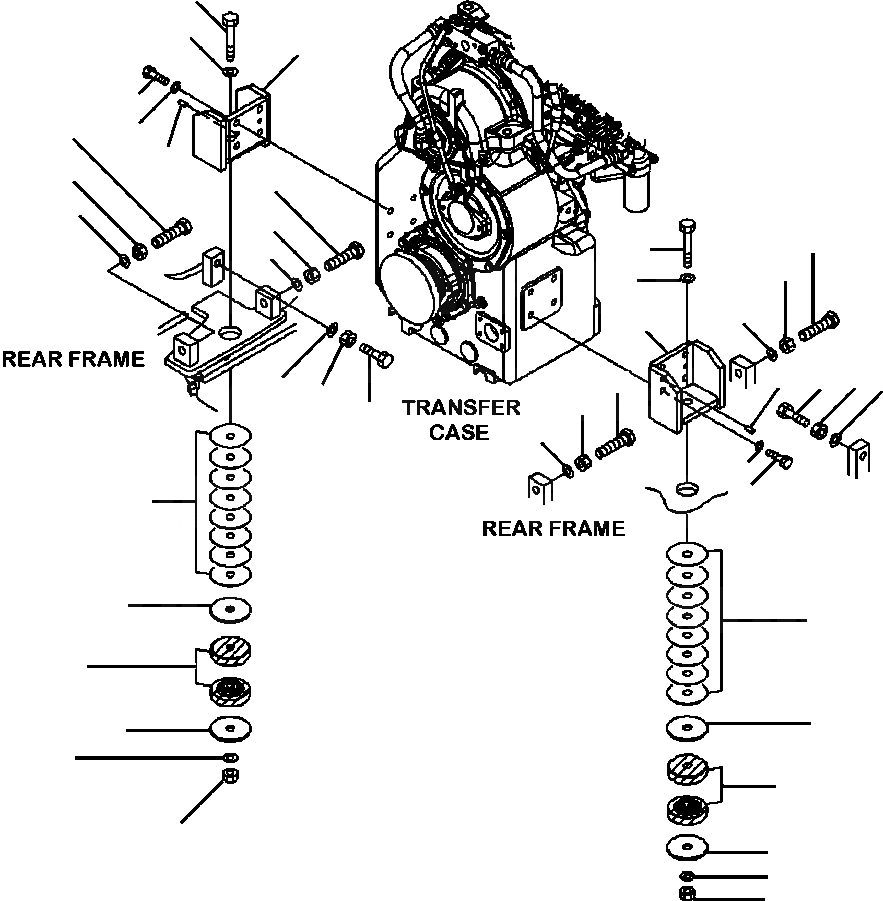 REAR FRAME

TRANSFER CASE

REAR FRAME