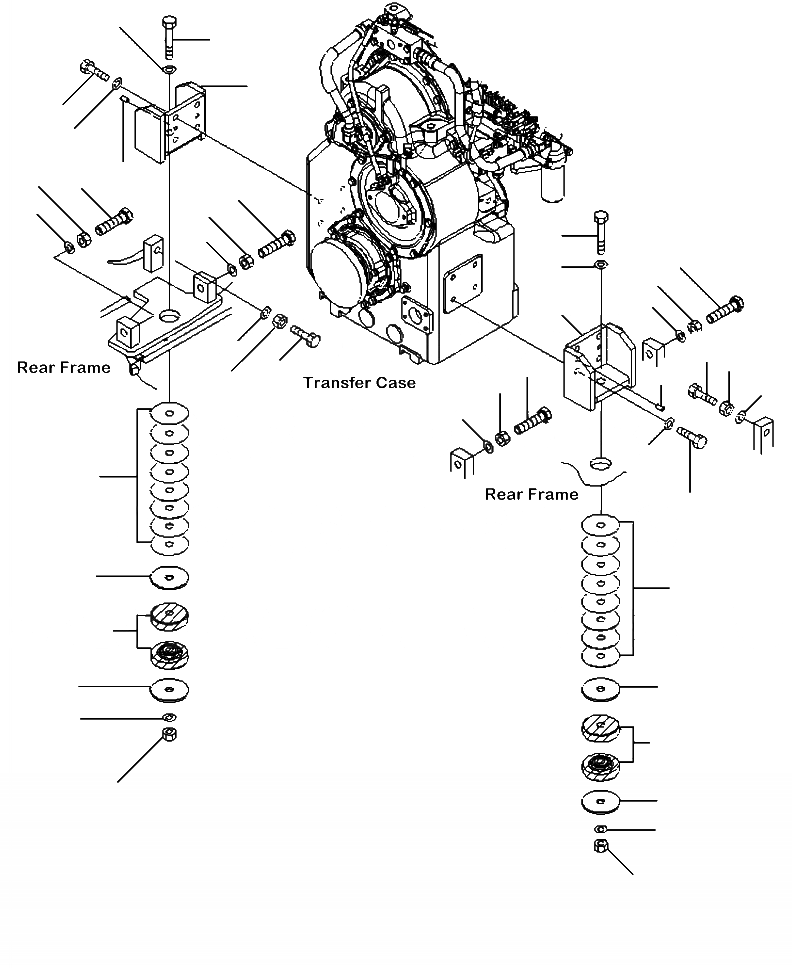 Rear Frame

Transfer Case

Rear Frame