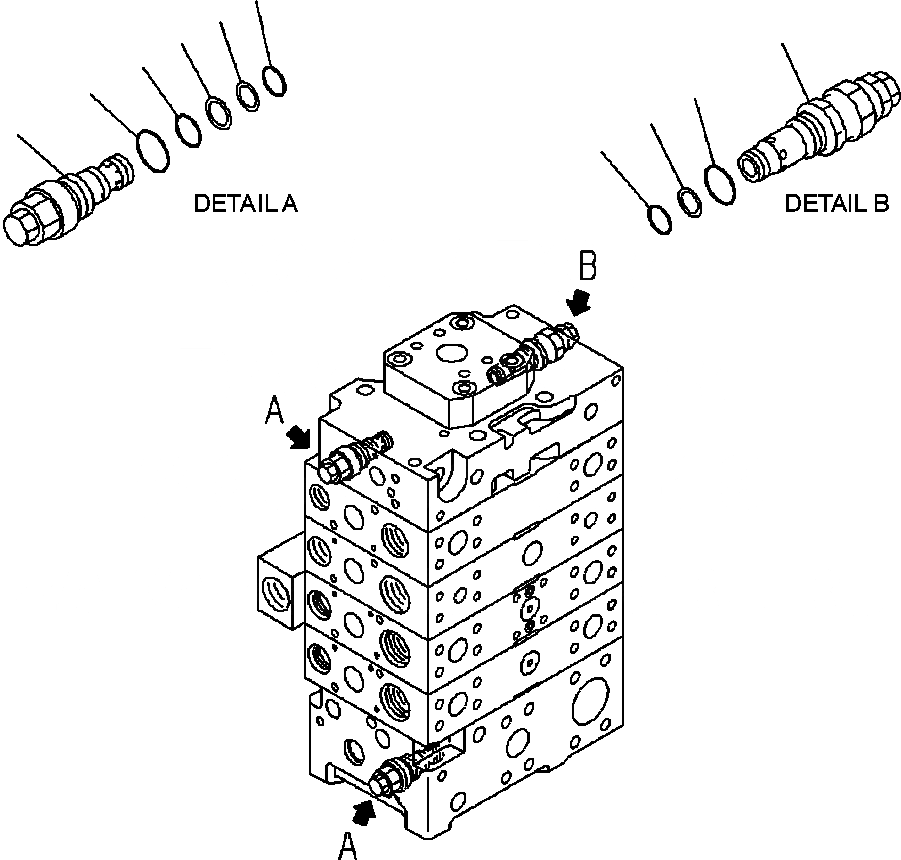 DETAIL A

DETAIL B

B

A

A