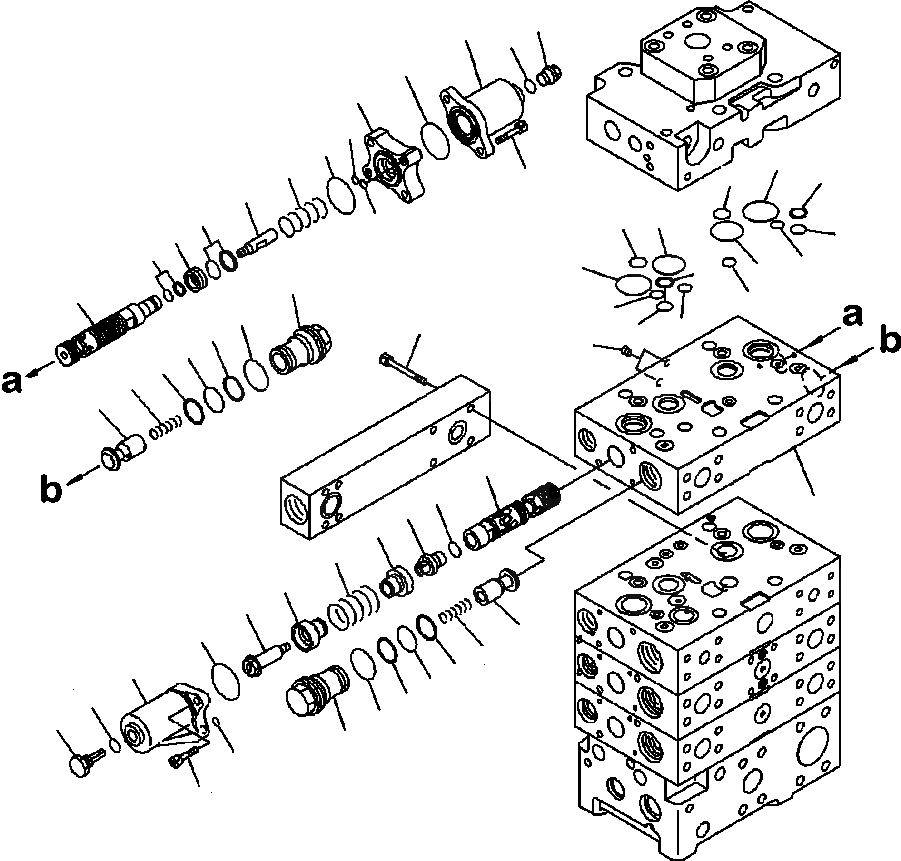 a
b
a
b