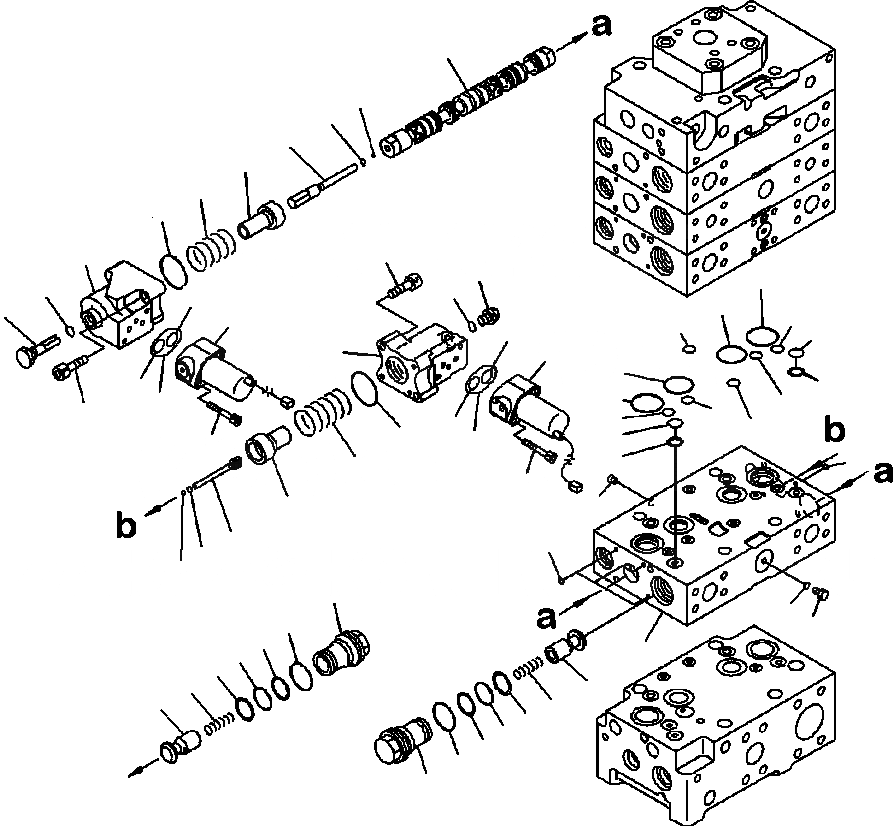 a

b

a

b

a