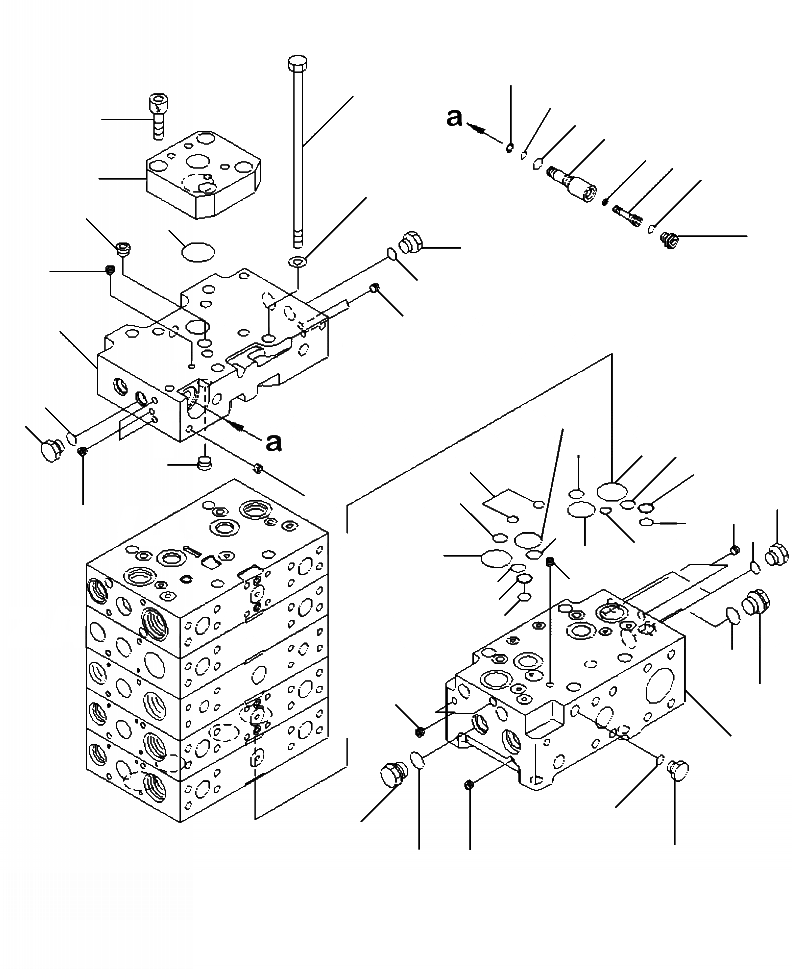 a

a