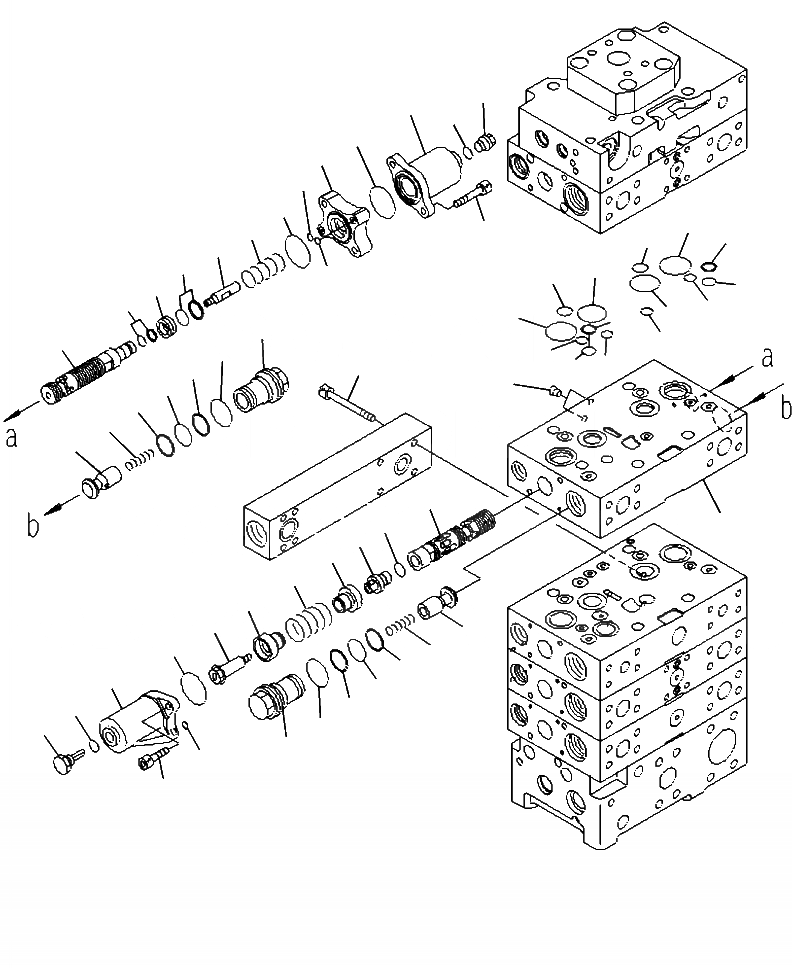 a
b
a
b