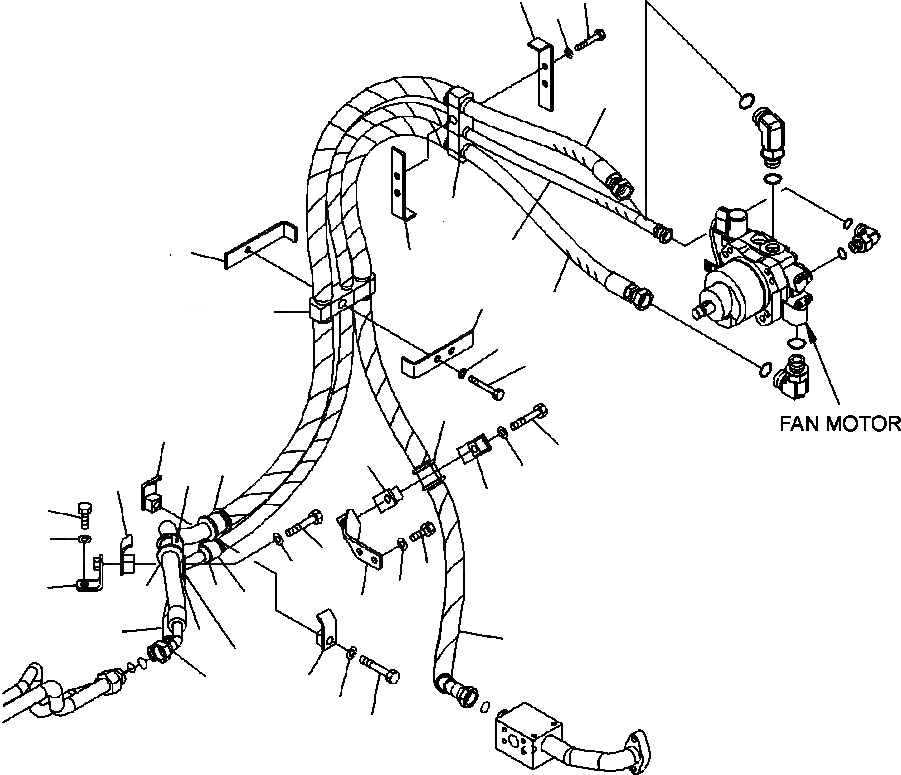 FAN MOTOR