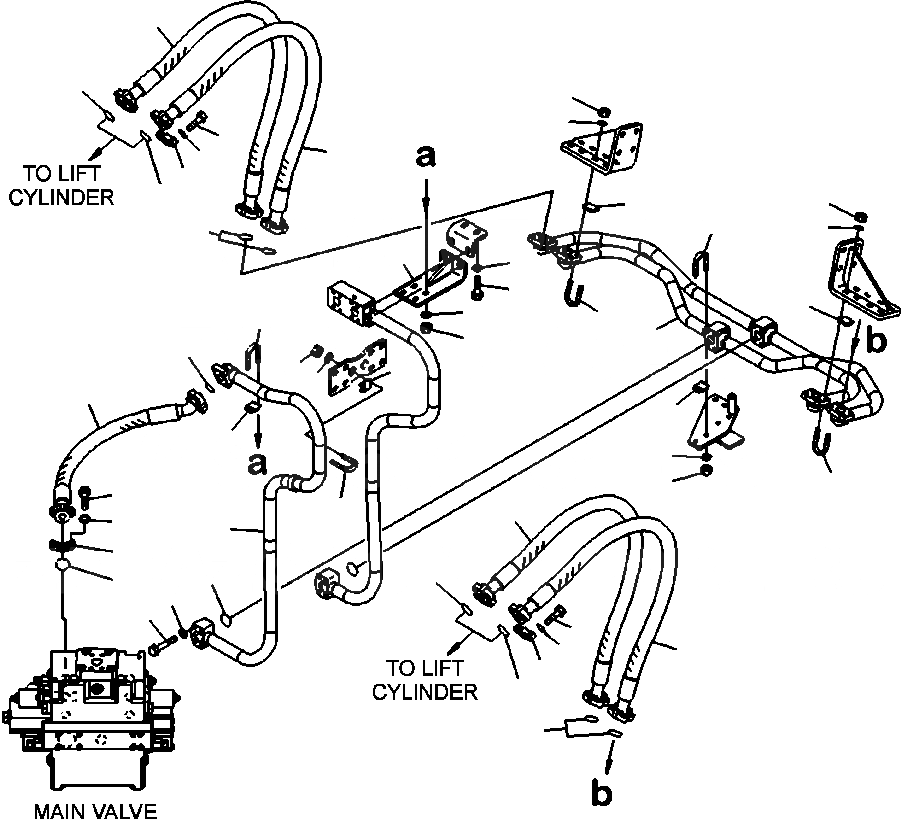 TO LIFT CYLINDER

a

b

a

TO LIFT CYLINDER

b

MAIN VALVE