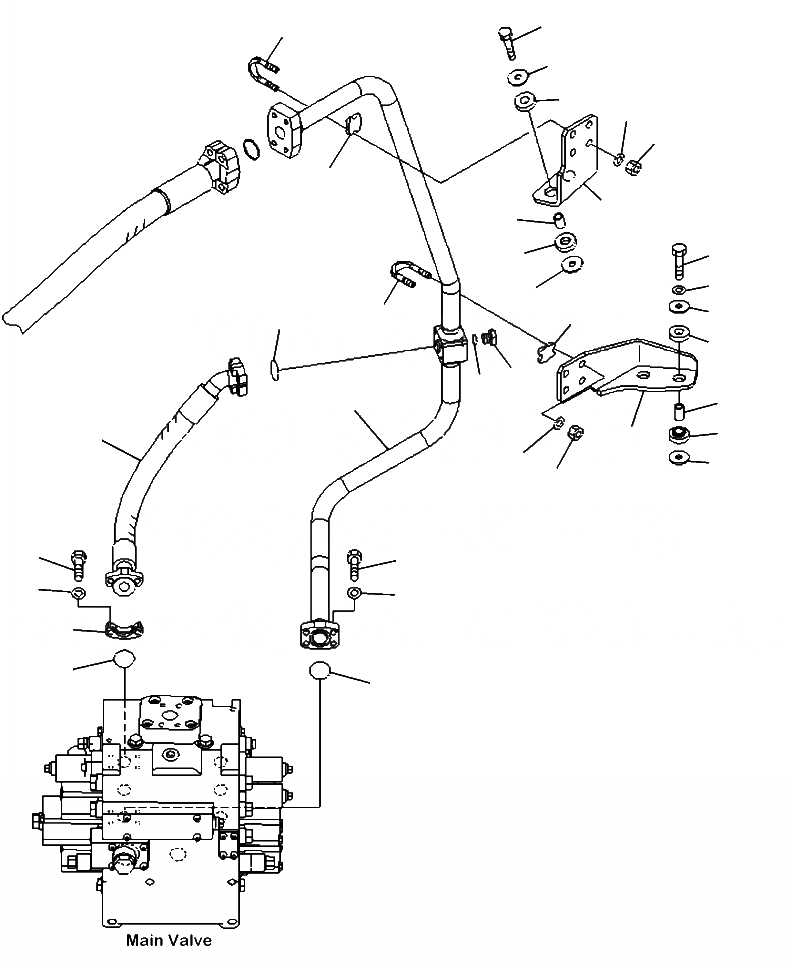 Main Valve