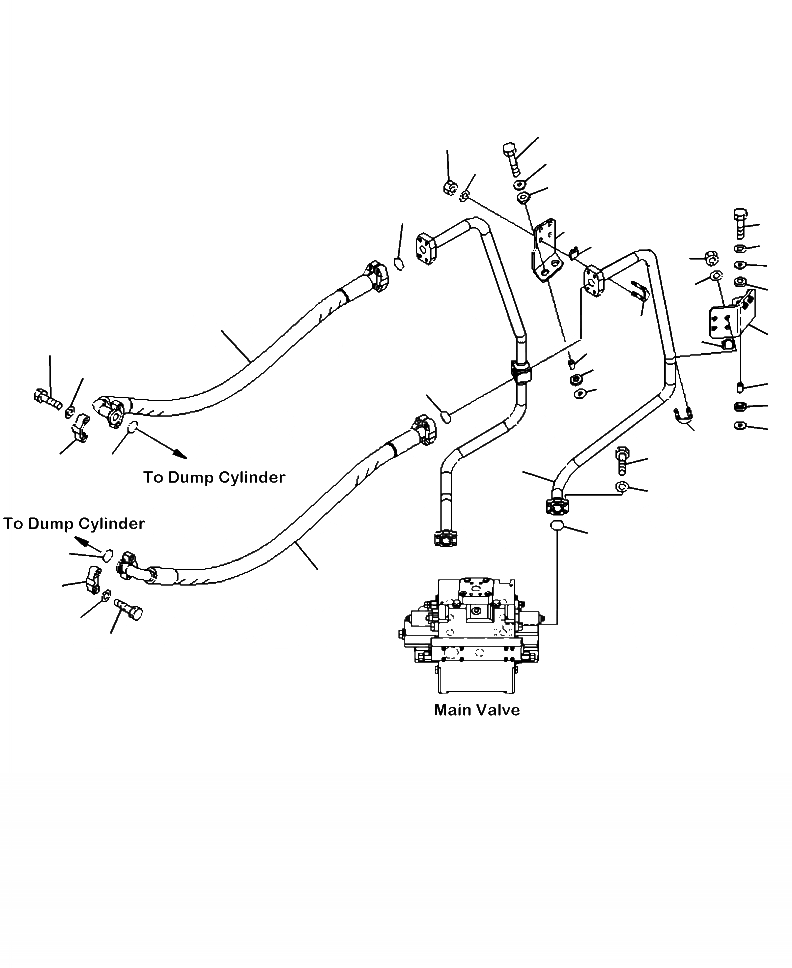 To Dump Cylinder

To Dump Cylinder

Main Valve