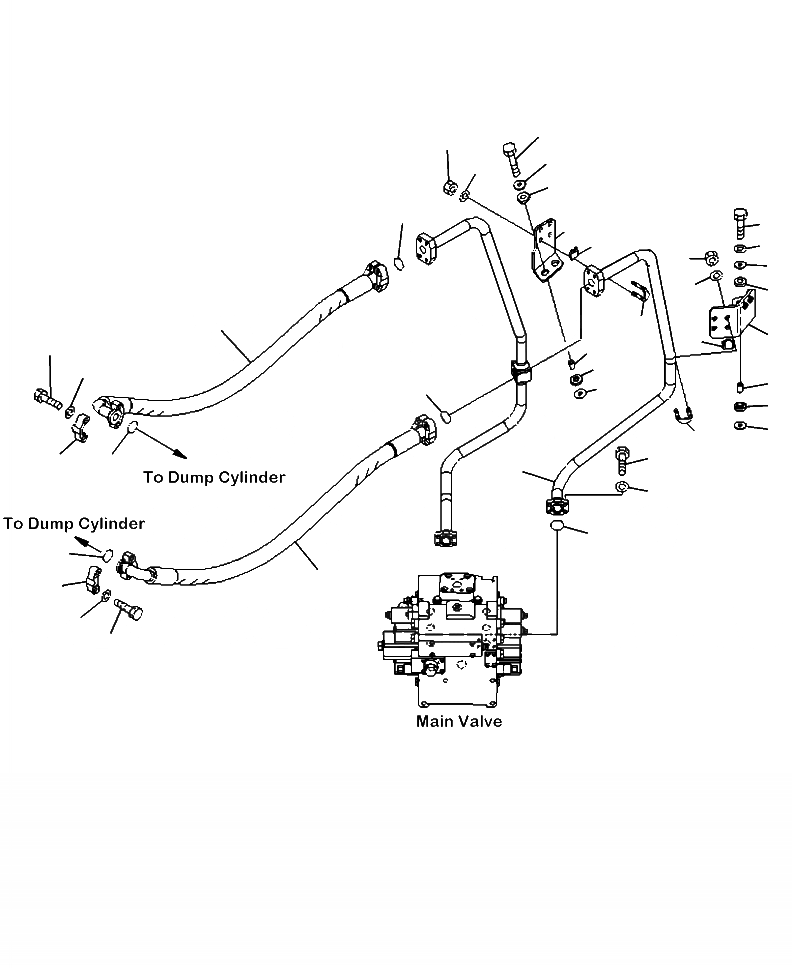 To Dump Cylinder

To Dump Cylinder

Main Valve