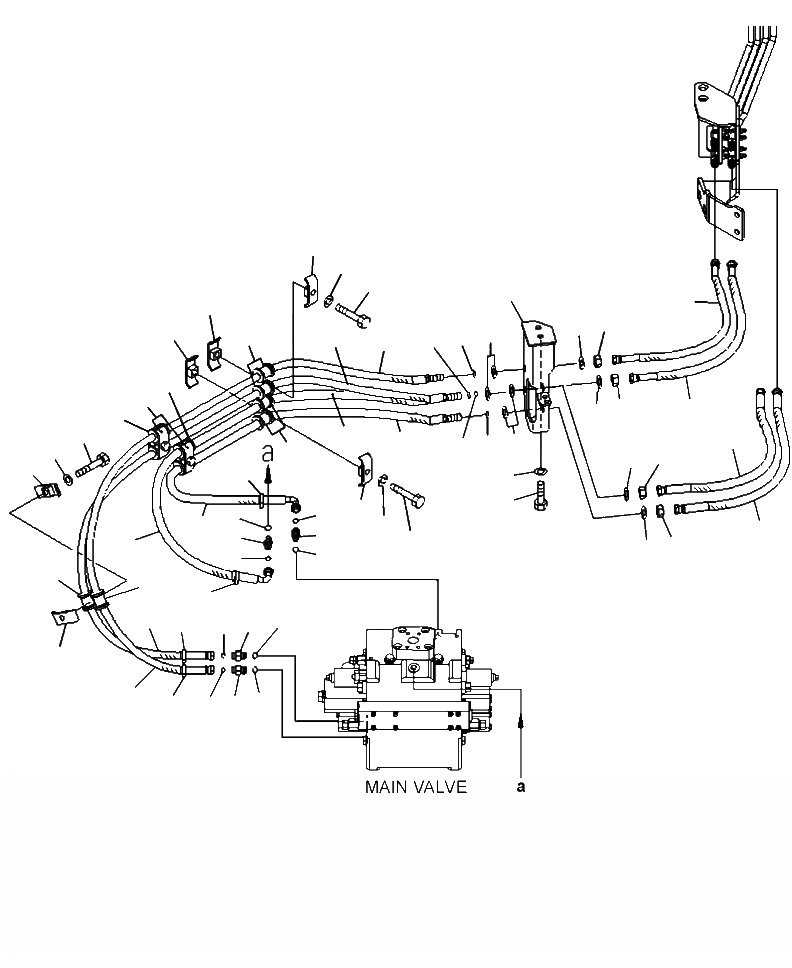 a

MAIN VALVE

a