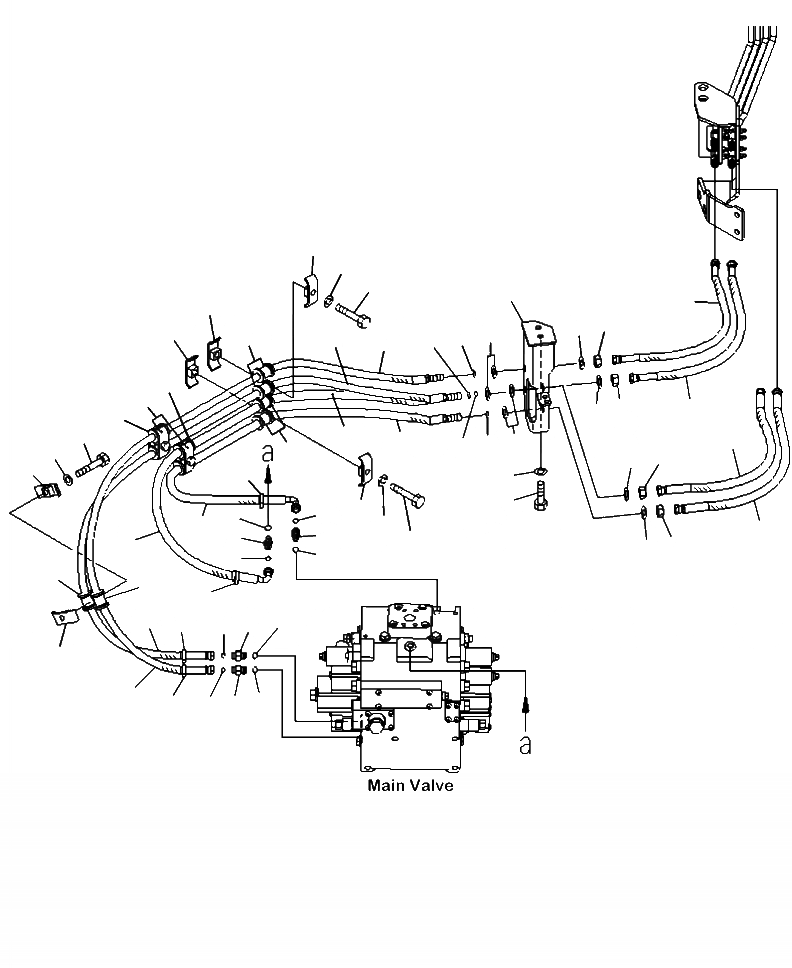 a
a
Main Valve