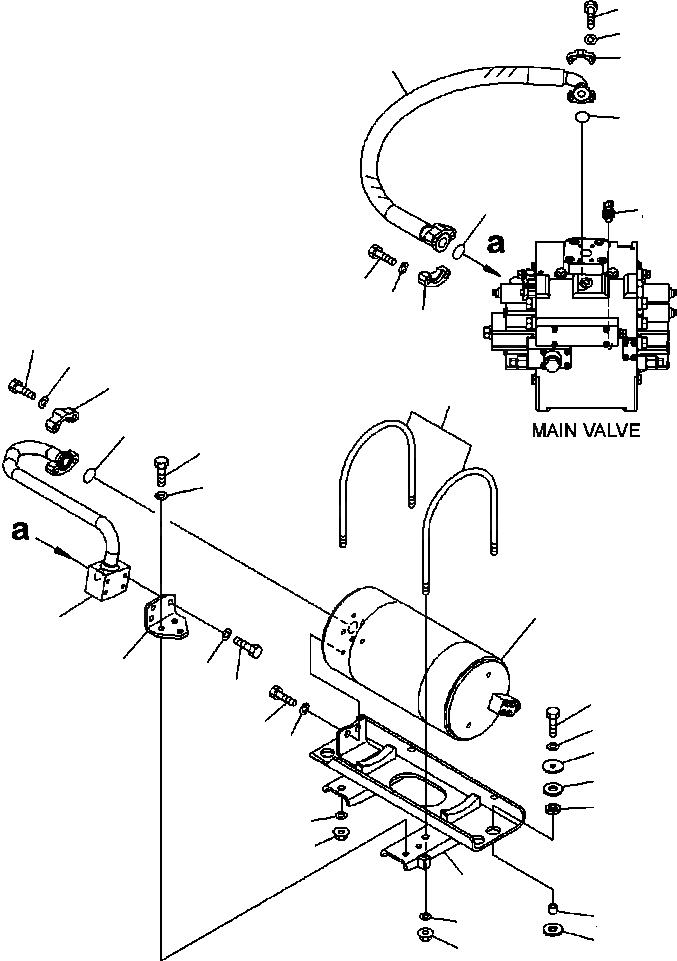 a

MAIN VALVE

a