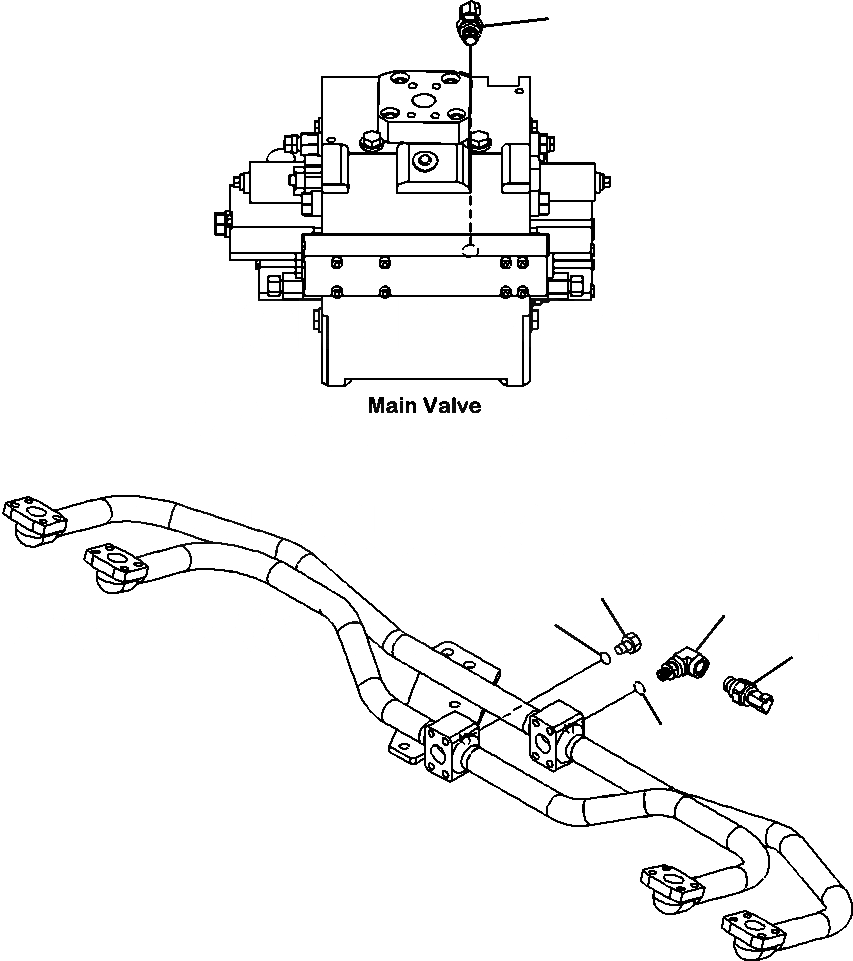 Main Valve