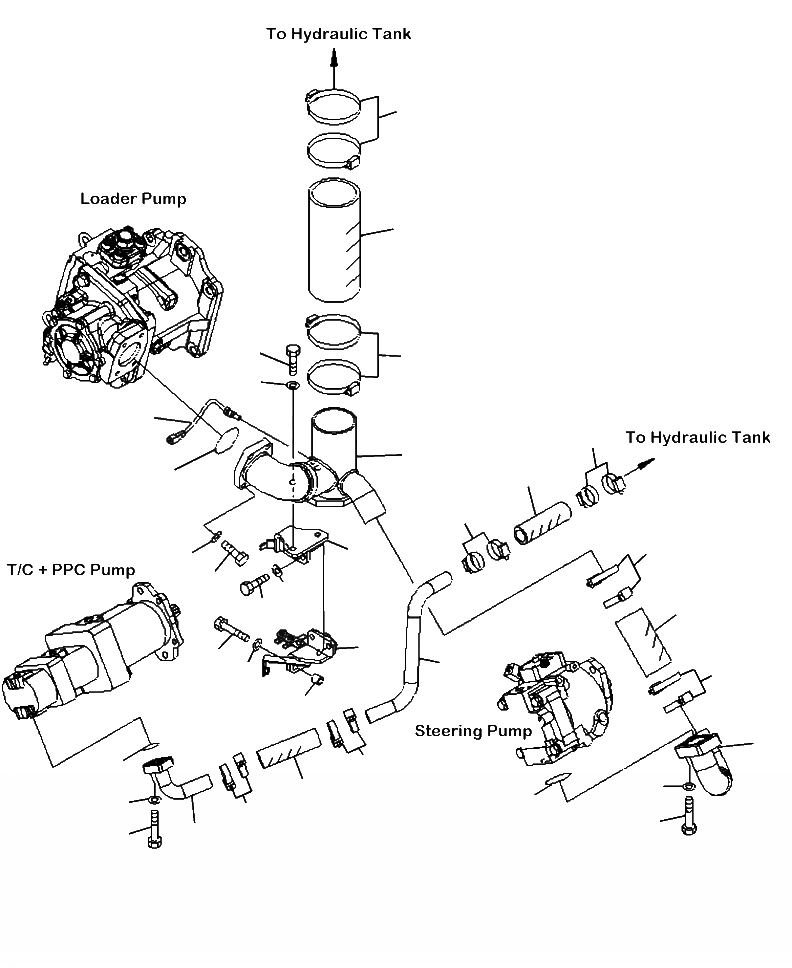 To Hydraulic Tank

Loader Pump

To Hydraulic Tank

T/C + PPC Pump

Steering Pump