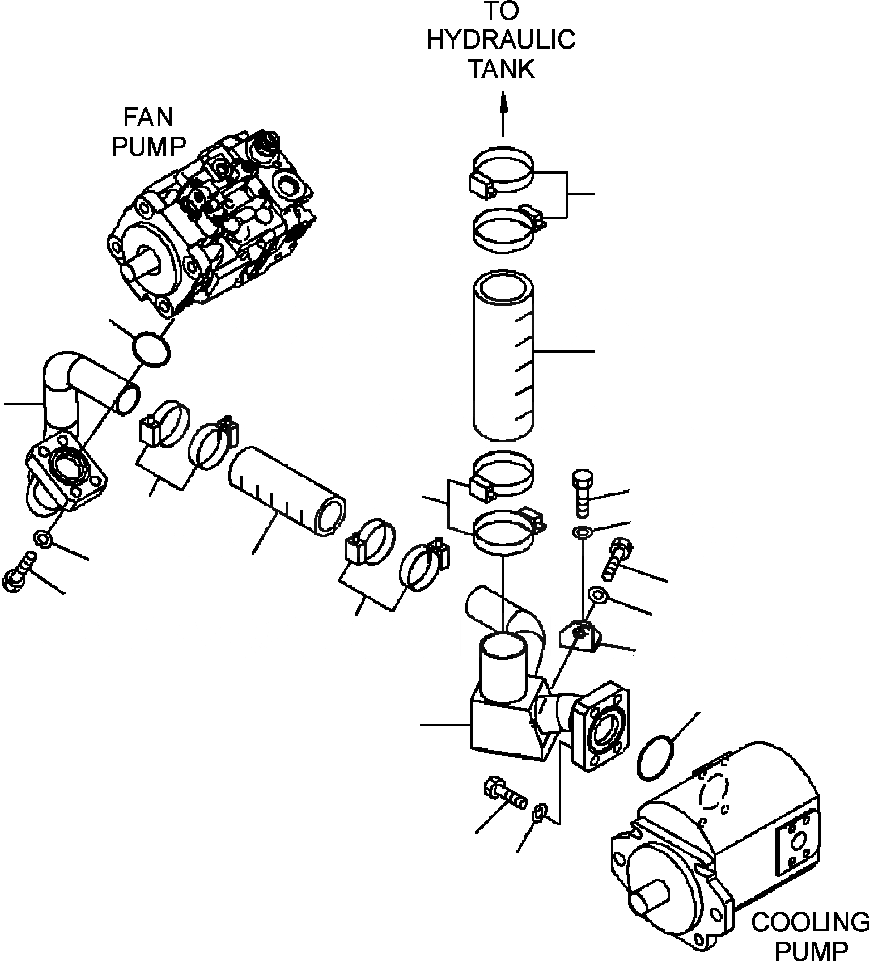 TO HYDRAULIC TANK

FAN PUMP

COOLING PUMP