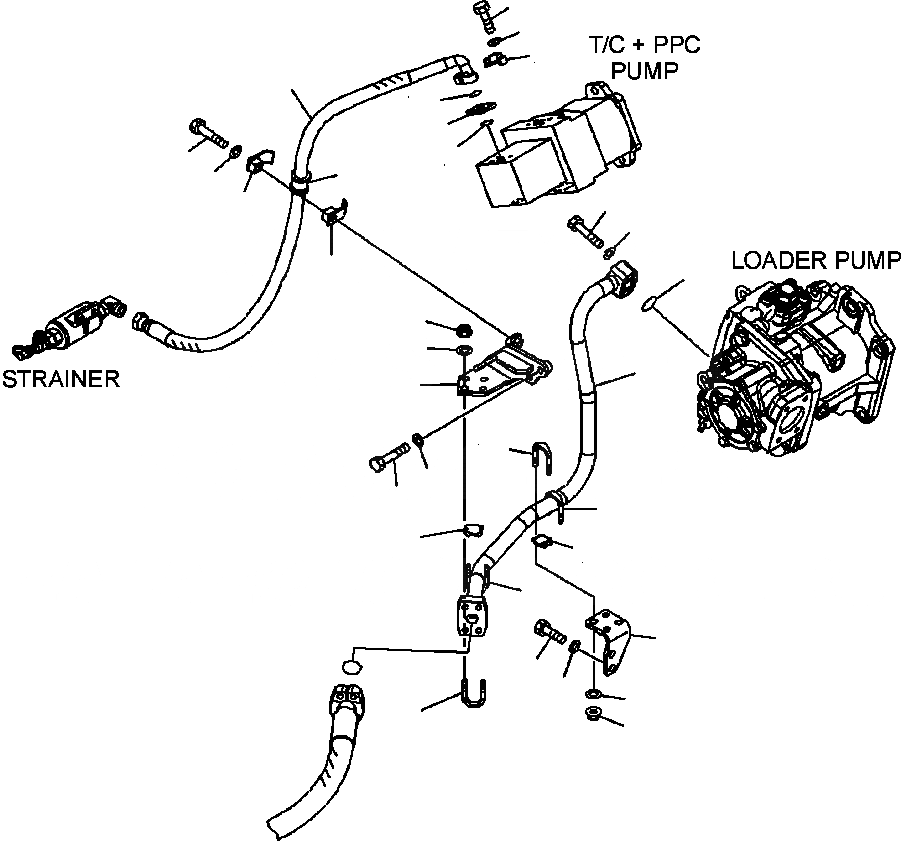 T/C + PPC PUMP

LOADER PUMP

STRAINER