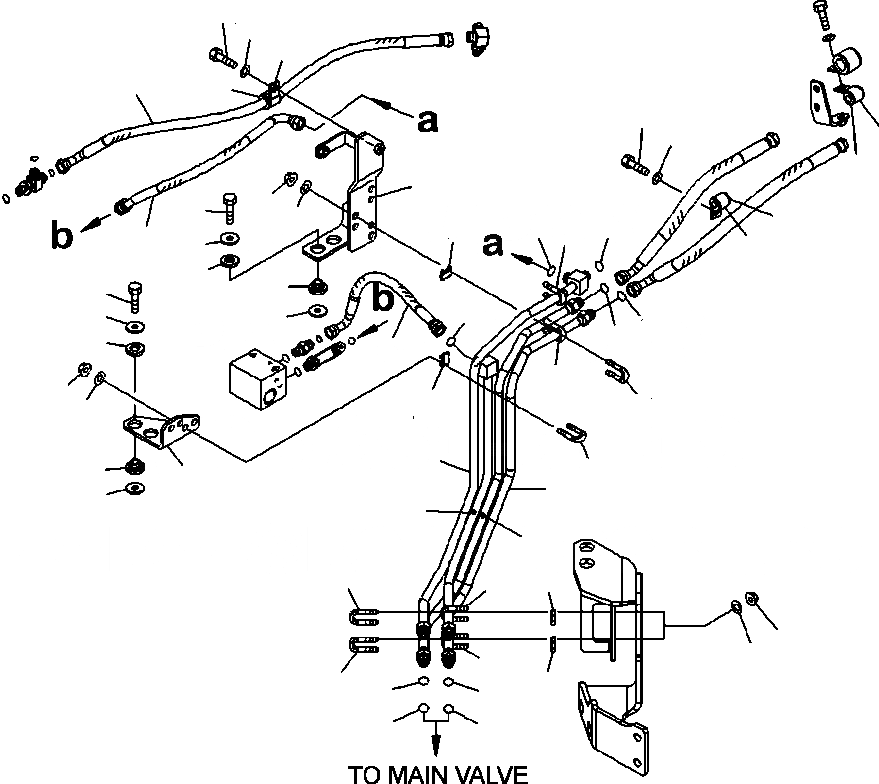 a

b

a

b

TO MAIN VALVE