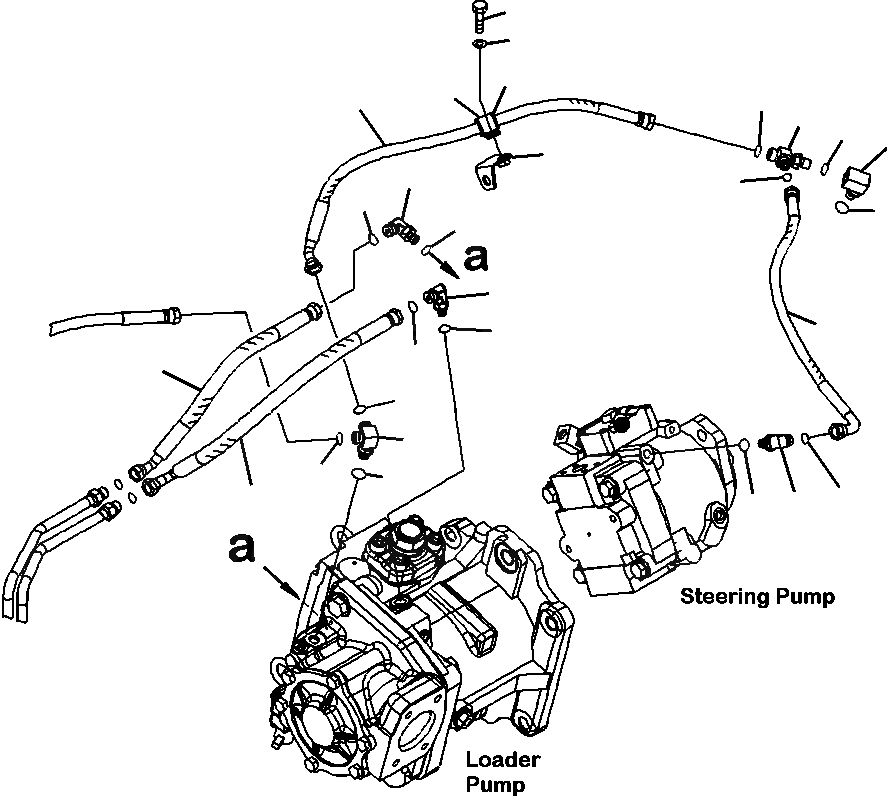 a

a

Steering Pump

Loader Pump