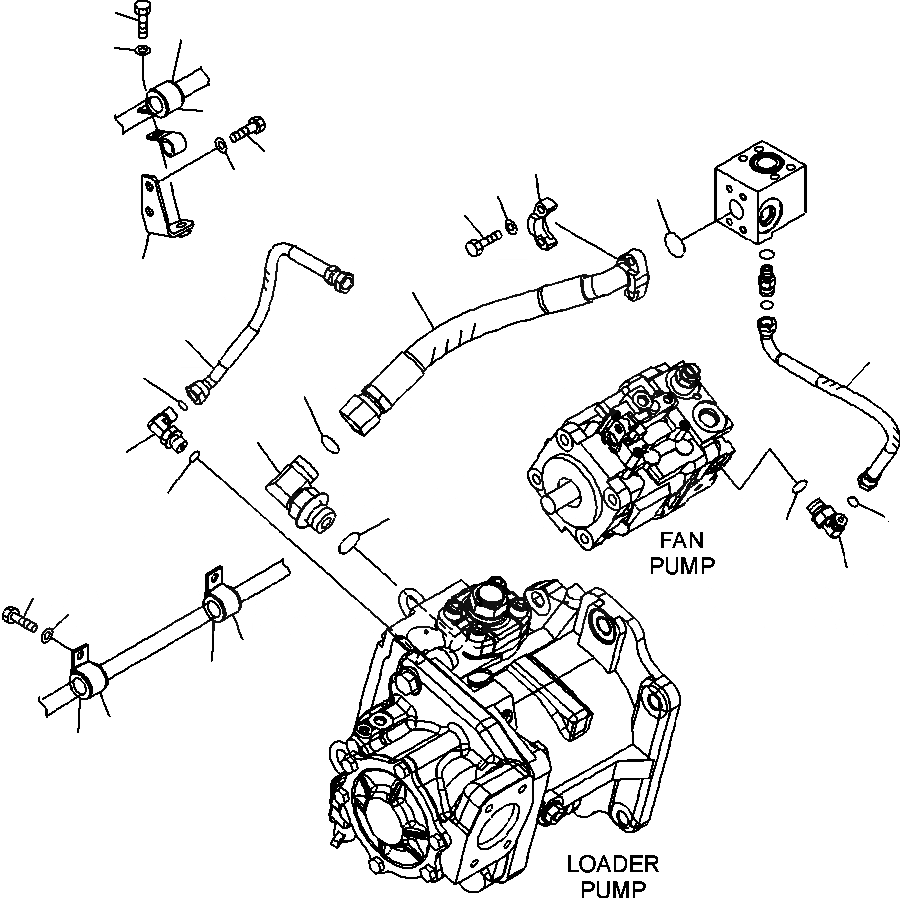 FAN
PUMP

LOADER
PUMP