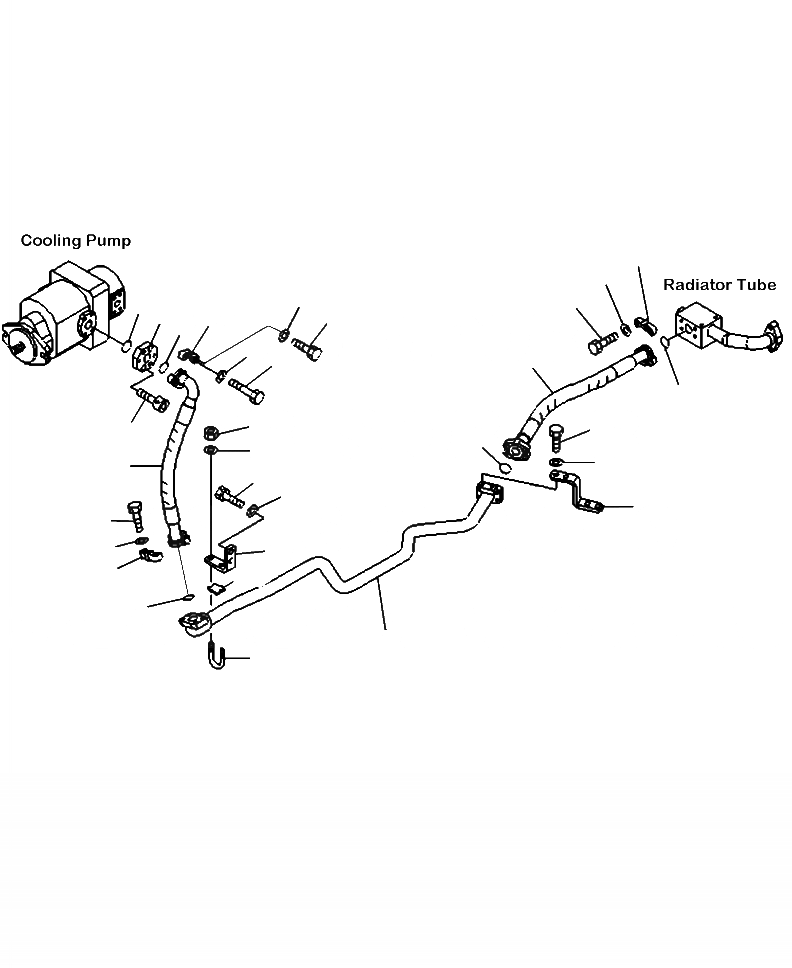 Cooling Pump

Radiator Tube