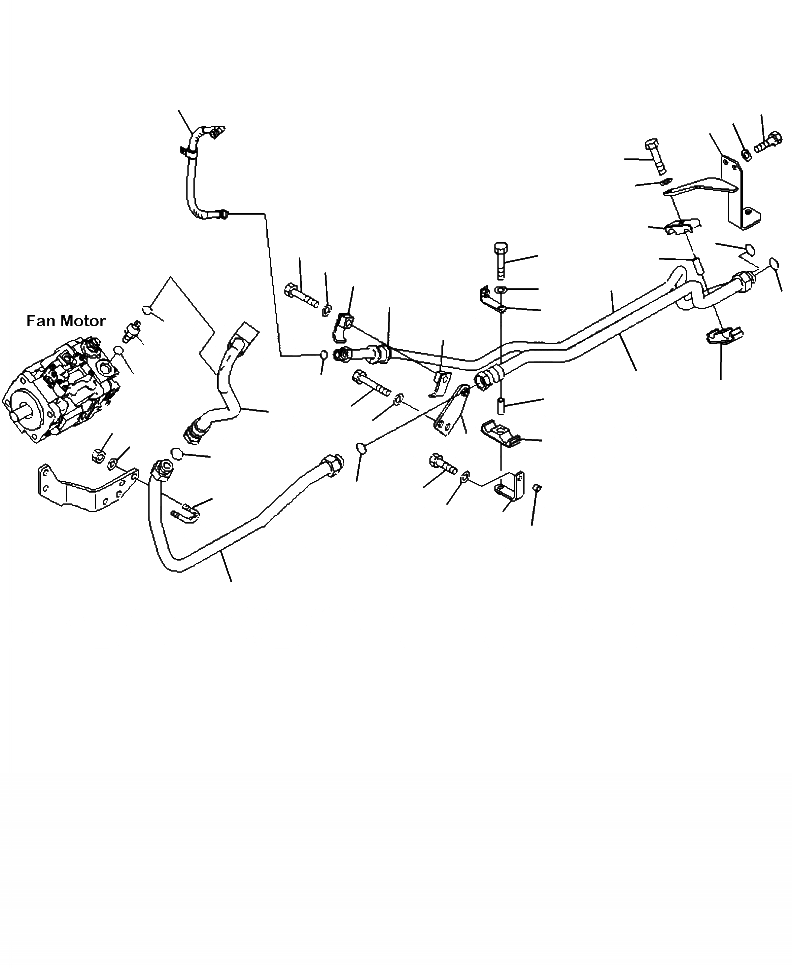 Fan Motor