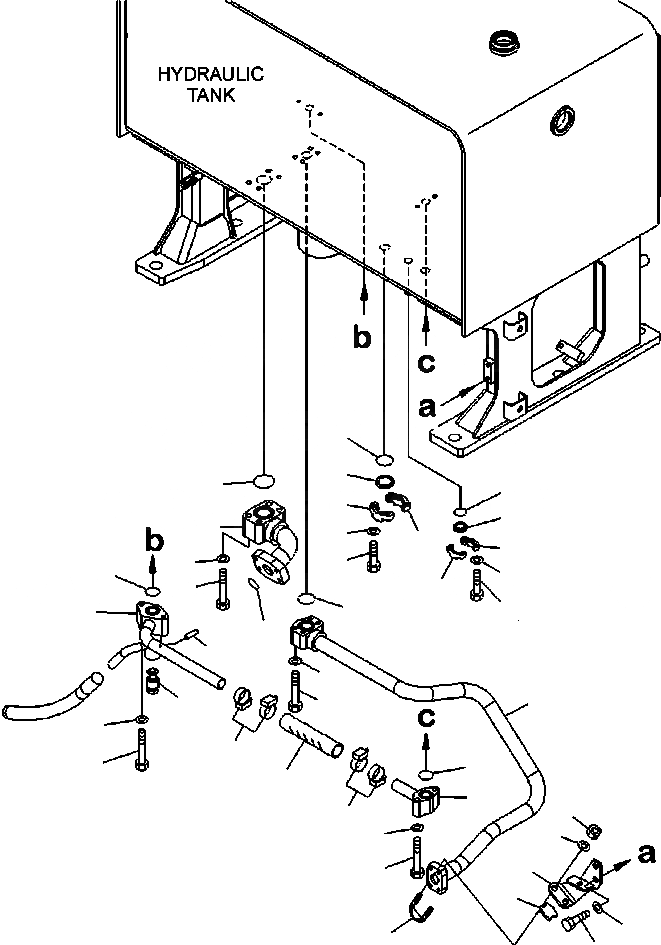 HYDRAULIC TANK

b

c

a

b

c

a